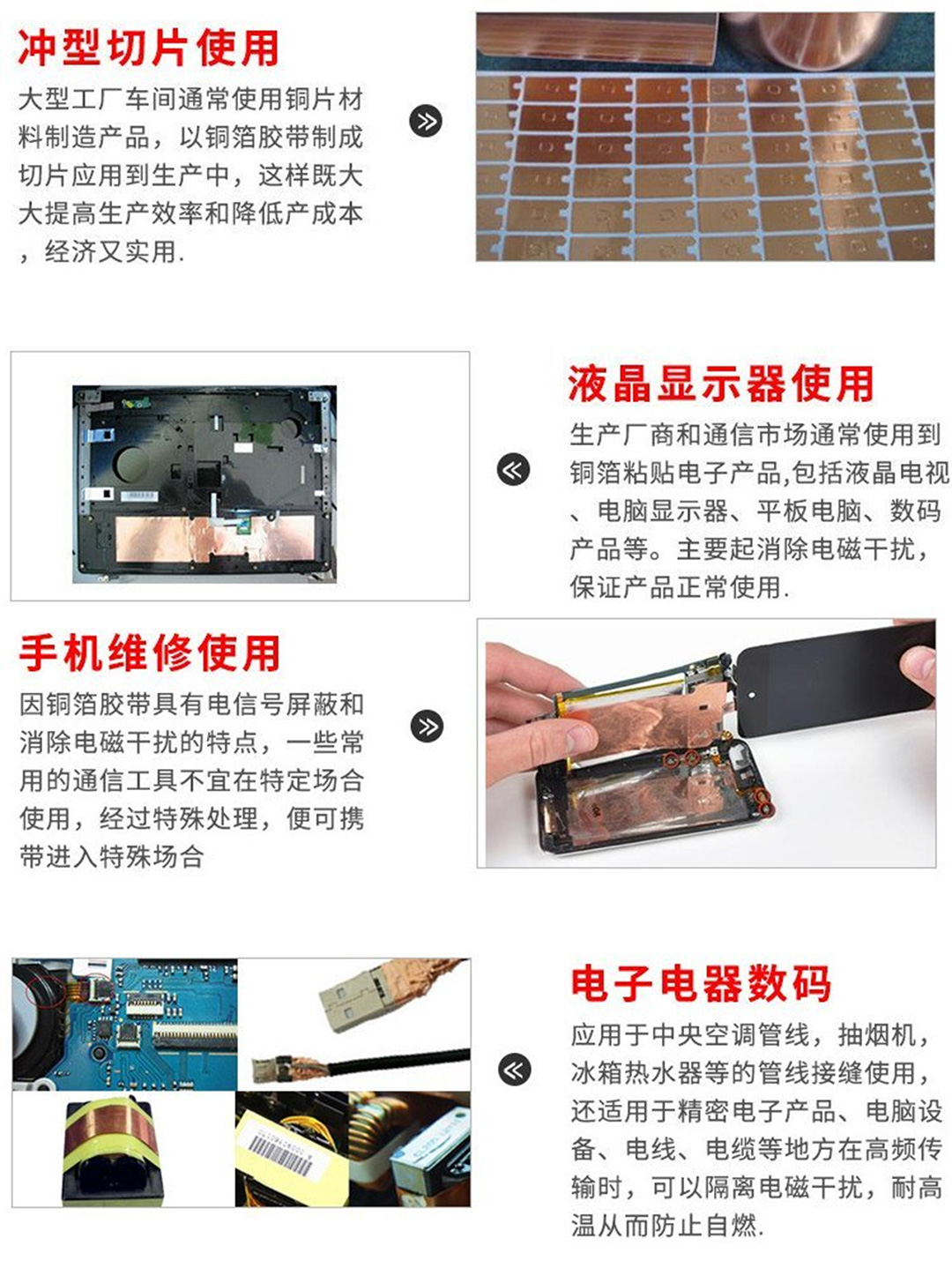 冲型切片使用

大型工厂车间通常使用铜片材料制造产品，以铜箔胶带制成切片应用到生产中，这样既大大提高生产效率和降低产成本，经济又实用.

液晶显示器使用

生产厂商和通信市场通常使用到铜箔粘贴电子产品,包括液晶电视、电脑显示器、平板电脑、数码产品等。主要起消除电磁干扰，保证产品正常使用.

手机维修使用

因铜箔胶带具有电信号屏蔽和消除电磁干扰的特点，一些常用的通信工具不宜在特定场合使用，经过特殊处理，便可携带进入特殊场合

电子电器数码

应用于中央空调管线，抽烟机，冰箱热水器等的管线接缝使用，还适用于精密电子产品、电脑设备、电线、电缆等地方在高频传输时，可以隔离电磁干扰，耐高温从而防止自燃.