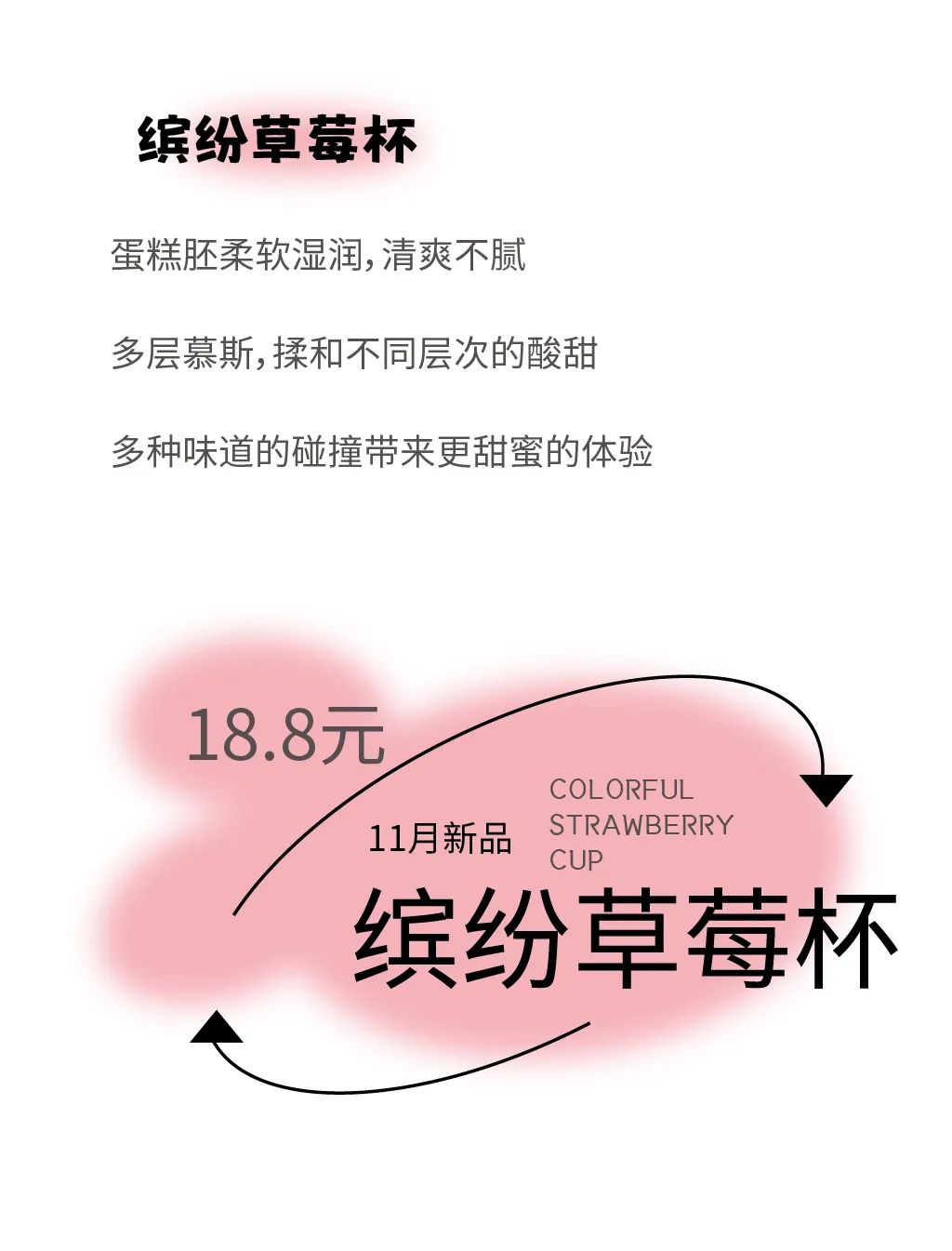 缤纷草莓杯

蛋糕胚柔软湿润,清爽不腻

多层慕斯,揉和不同层次的酸甜

多种味道的碰撞带来更甜蜜的体验

18.8元

11月新品

COLORFUL
STRAWBERRY
CUP

缤纷草莓杯