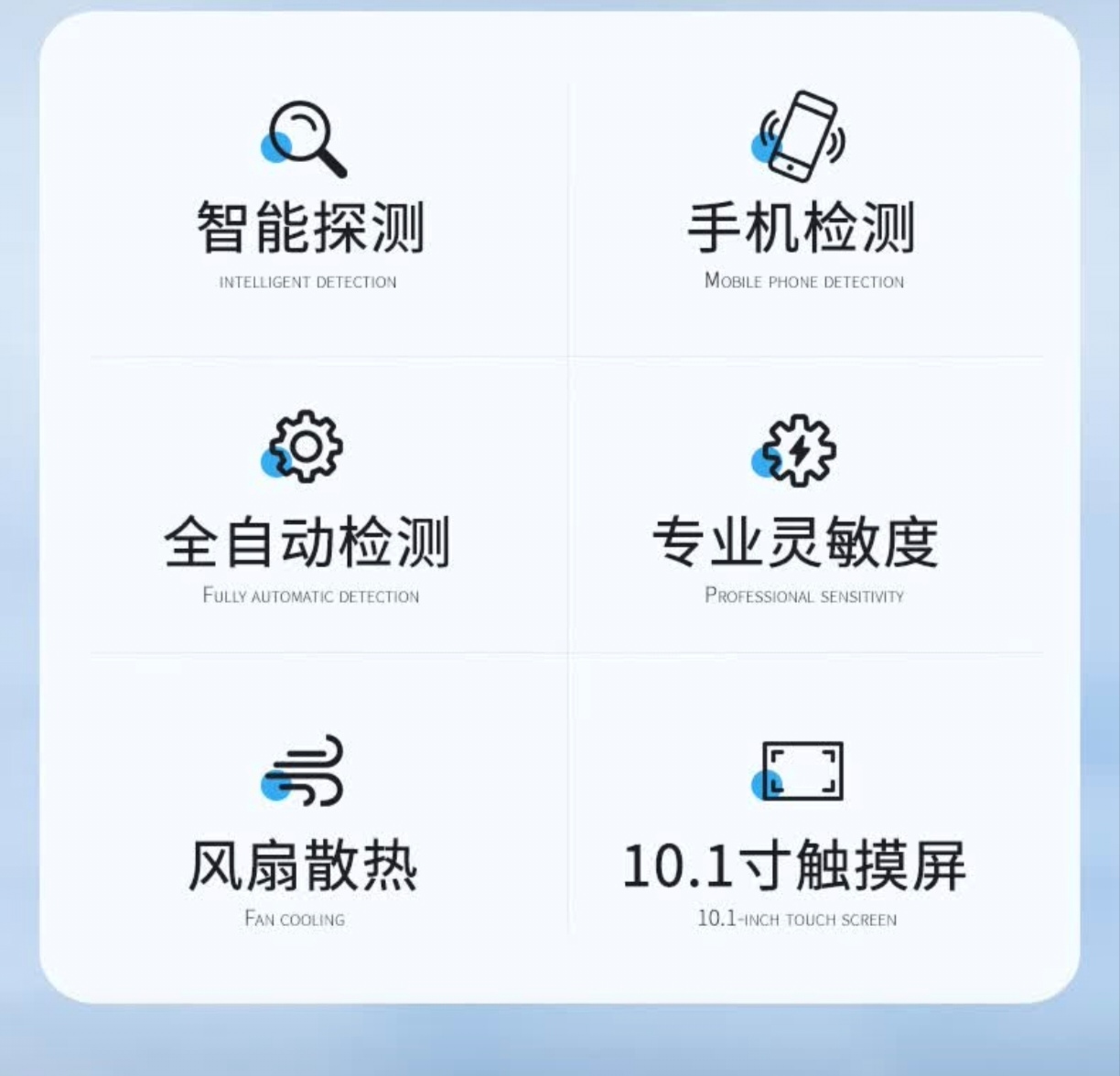 智能探测
INTELLIGENT DETECTION

手机检测
MOBILE PHONE DETECTION

全自动检测
FULLY AUTOMATIC DETECTION

专业灵敏度
PROFESSIONAL SENSITIVITY

风扇散热
FAN COOLING

10.1寸触摸屏
10.1-INCH TOUCH SCREEN