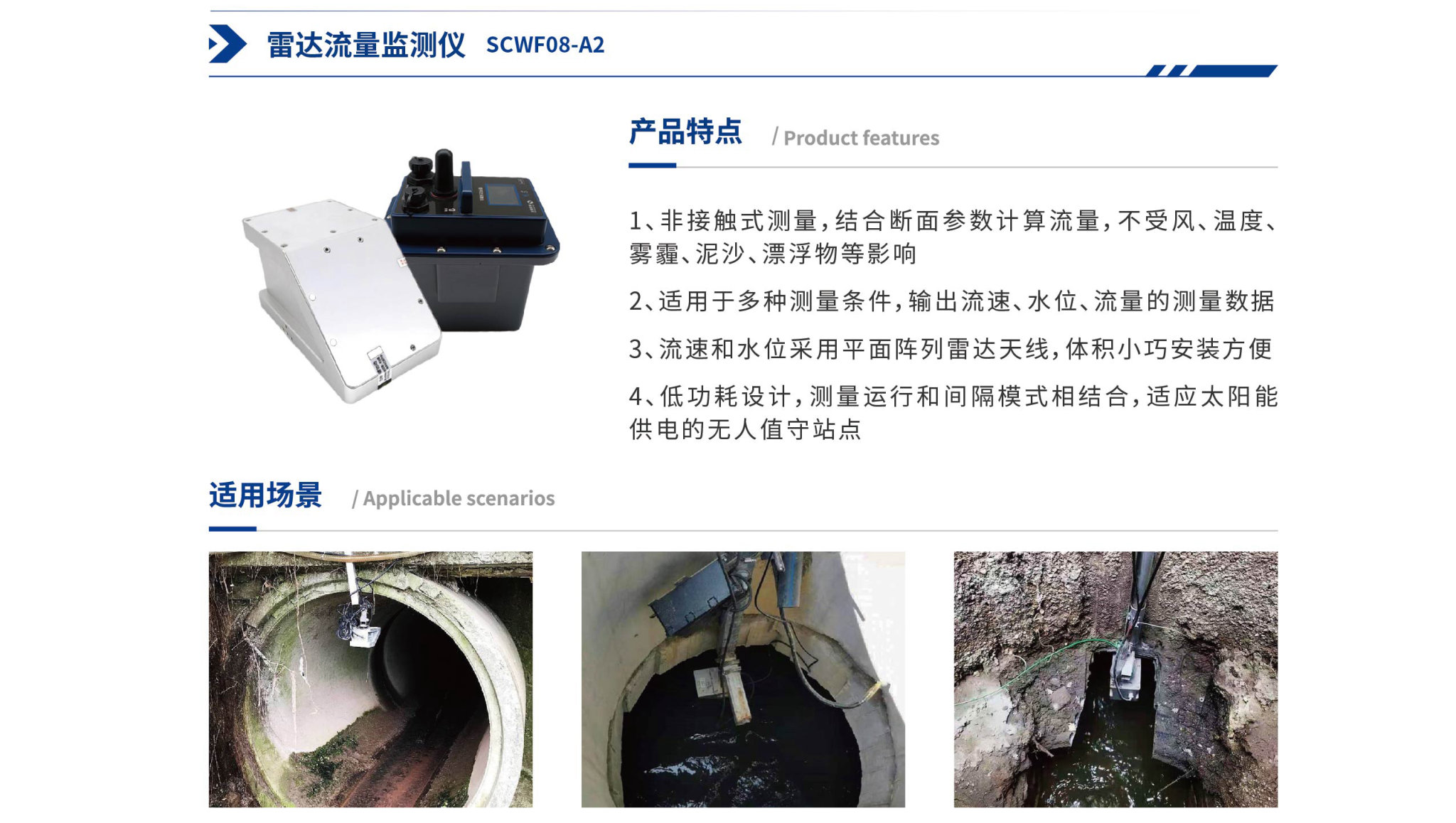 雷达流量监测仪 SCWF08-A2

产品特点 / Product features

1、非接触式测量，结合断面参数计算流量，不受风、温度、雾霾、泥沙、漂浮物等影响

2、适用于多种测量条件，输出流速、水位、流量的测量数据

3、流速和水位采用平面阵列雷达天线，体积小巧安装方便

4、低功耗设计，测量运行和间隔模式相结合，适应太阳能供电的无人值守站点

适用场景 / Applicable scenarios