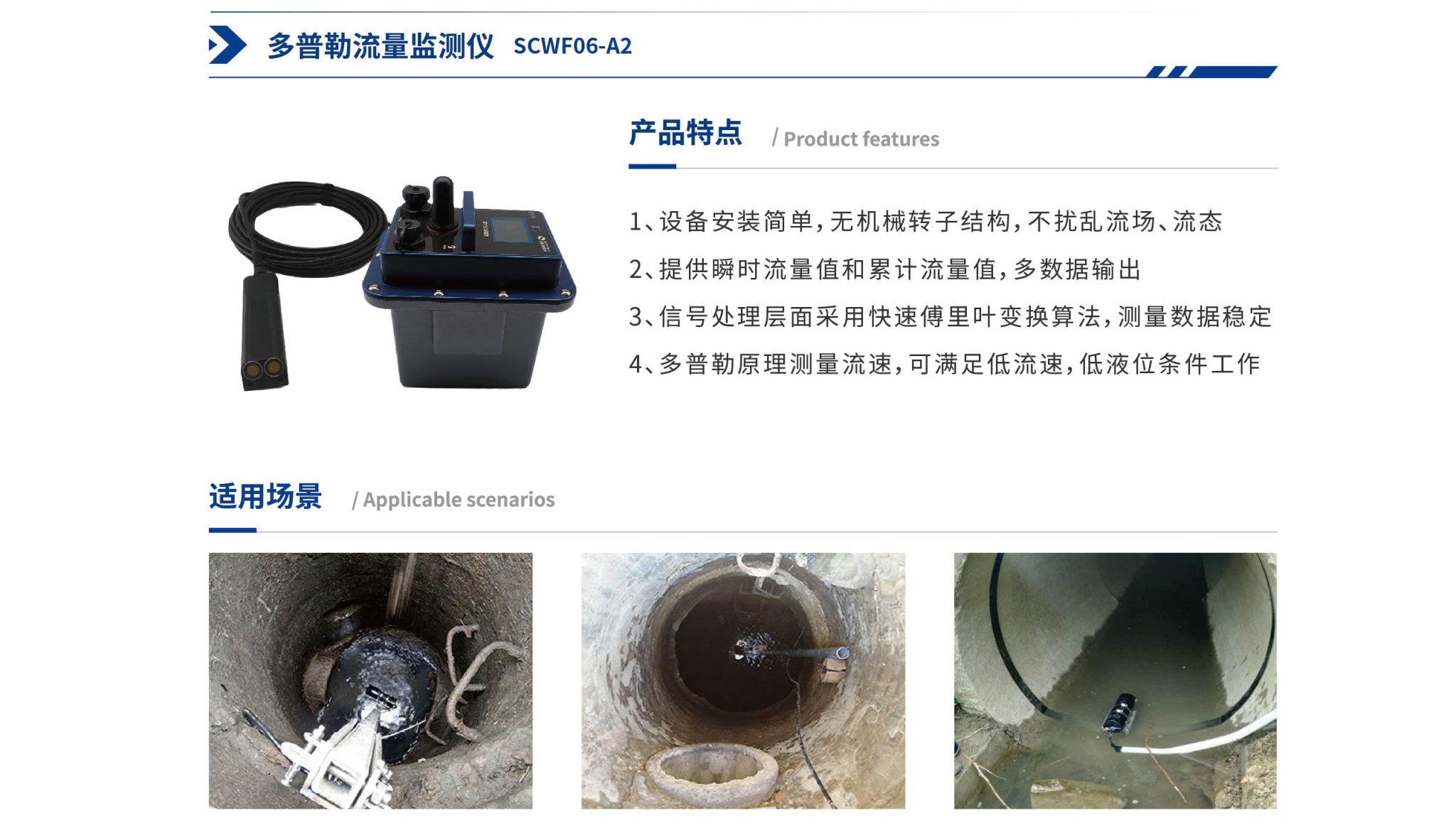 多普勒流量监测仪 SCWF06-A2

产品特点 / Product features

1、设备安装简单，无机械转子结构，不扰乱流场、流态

2、提供瞬时流量值和累计流量值，多数据输出

3、信号处理层面采用快速傅里叶变换算法，测量数据稳定

4、多普勒原理测量流速，可满足低流速，低液位条件工作

适用场景 / Applicable scenarios