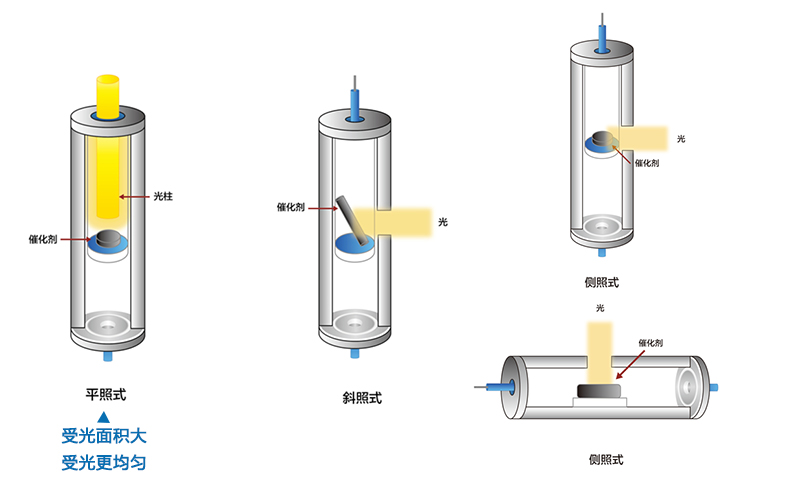 光柱
催化剂
平照式
▲
受光面积大
受光更均匀

催化剂
光
斜照式

光
催化剂
侧照式

光
催化剂
侧照式