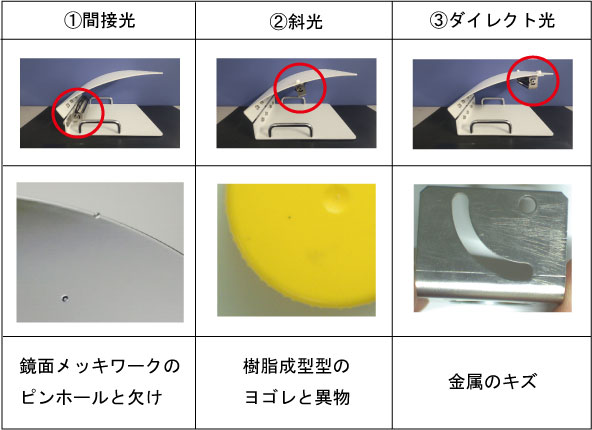 | ①間接光 | ②斜光 | ③ダイレクト光 |
|---|---|---|
| | | |
| | | |
| 鏡面メッキワークのピンホールと欠け | 樹脂成型型のヨゴレと異物 | 金属のキズ |