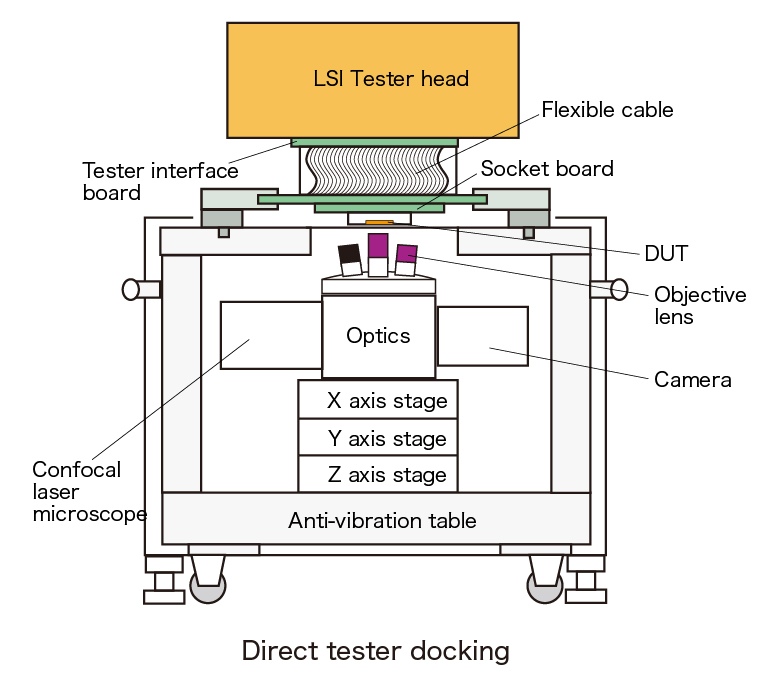 LSI Tester head

Flexible cable

Tester interface board

Socket board

DUT

Objective lens

Optics

Camera

X axis stage

Y axis stage

Z axis stage

Confocal laser microscope

Anti-vibration table

Direct tester docking