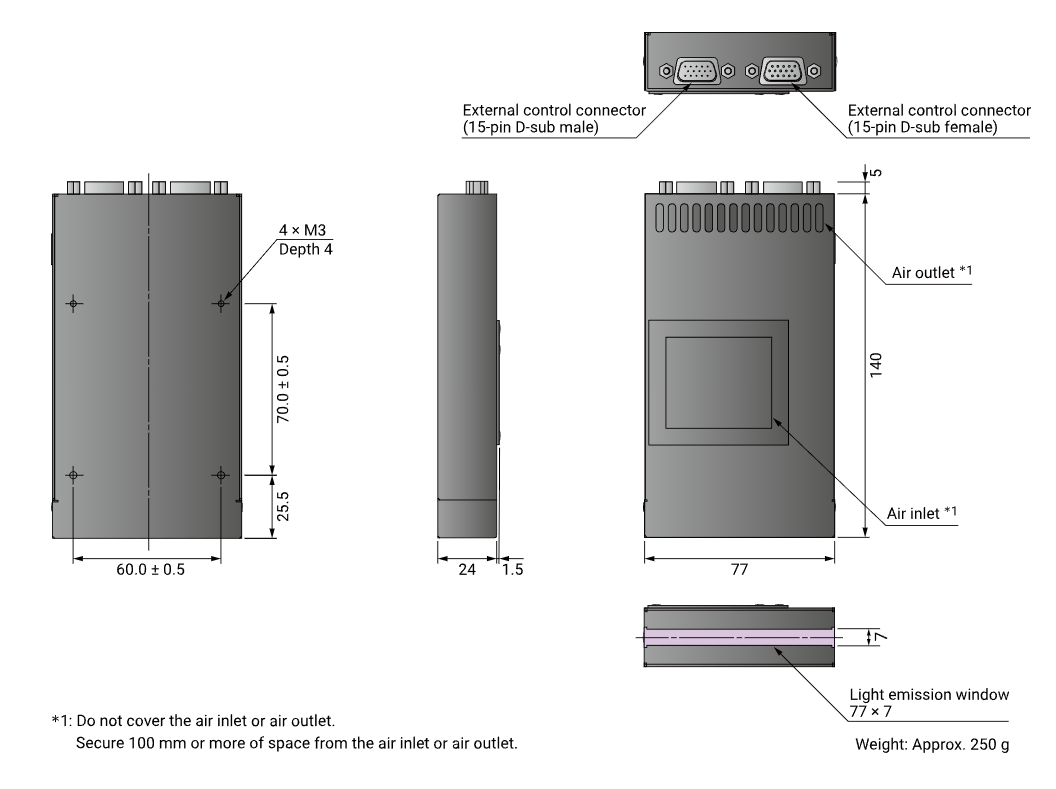 External control connector
(15-pin D-sub male)

External control connector
(15-pin D-sub female)

4 × M3
Depth 4

70.0 ± 0.5

25.5

60.0 ± 0.5

24

1.5

5

Air outlet *1

140

Air inlet *1

77

7

Light emission window
77 × 7

*1: Do not cover the air inlet or air outlet.
Secure 100 mm or more of space from the air inlet or air outlet.

Weight: Approx. 250 g