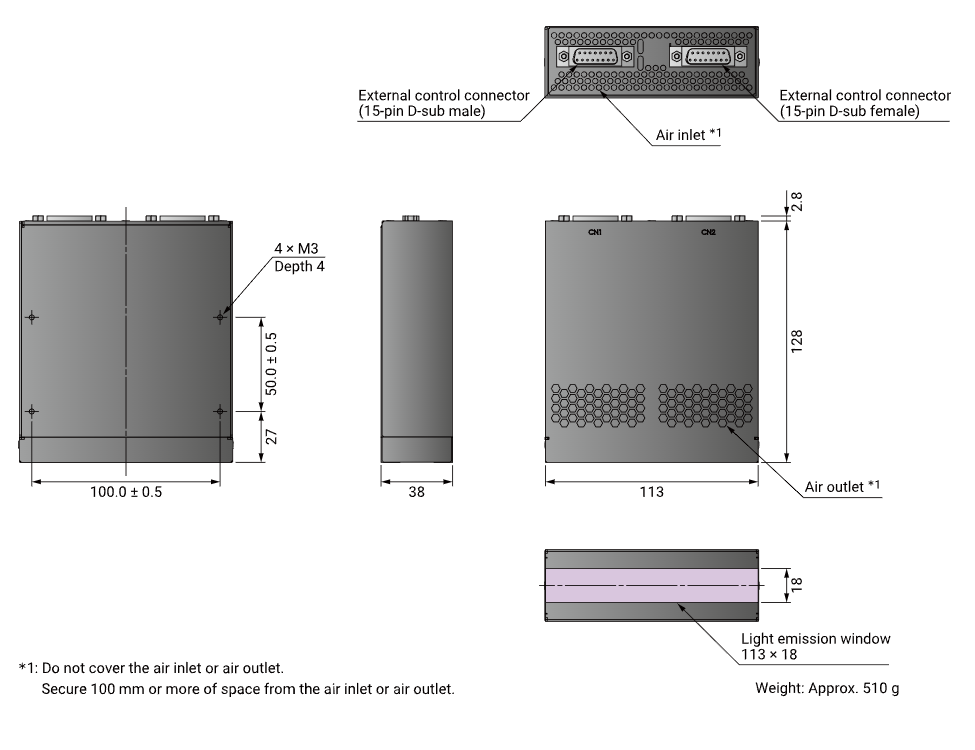 External control connector
(15-pin D-sub male)

External control connector
(15-pin D-sub female)

Air inlet *1

4 × M3
Depth 4

50.0 ± 0.5

27

100.0 ± 0.5

38

CN1

CN2

2.8

128

113

Air outlet *1

18

Light emission window
113 × 18

*1: Do not cover the air inlet or air outlet.
Secure 100 mm or more of space from the air inlet or air outlet.

Weight: Approx. 510 g