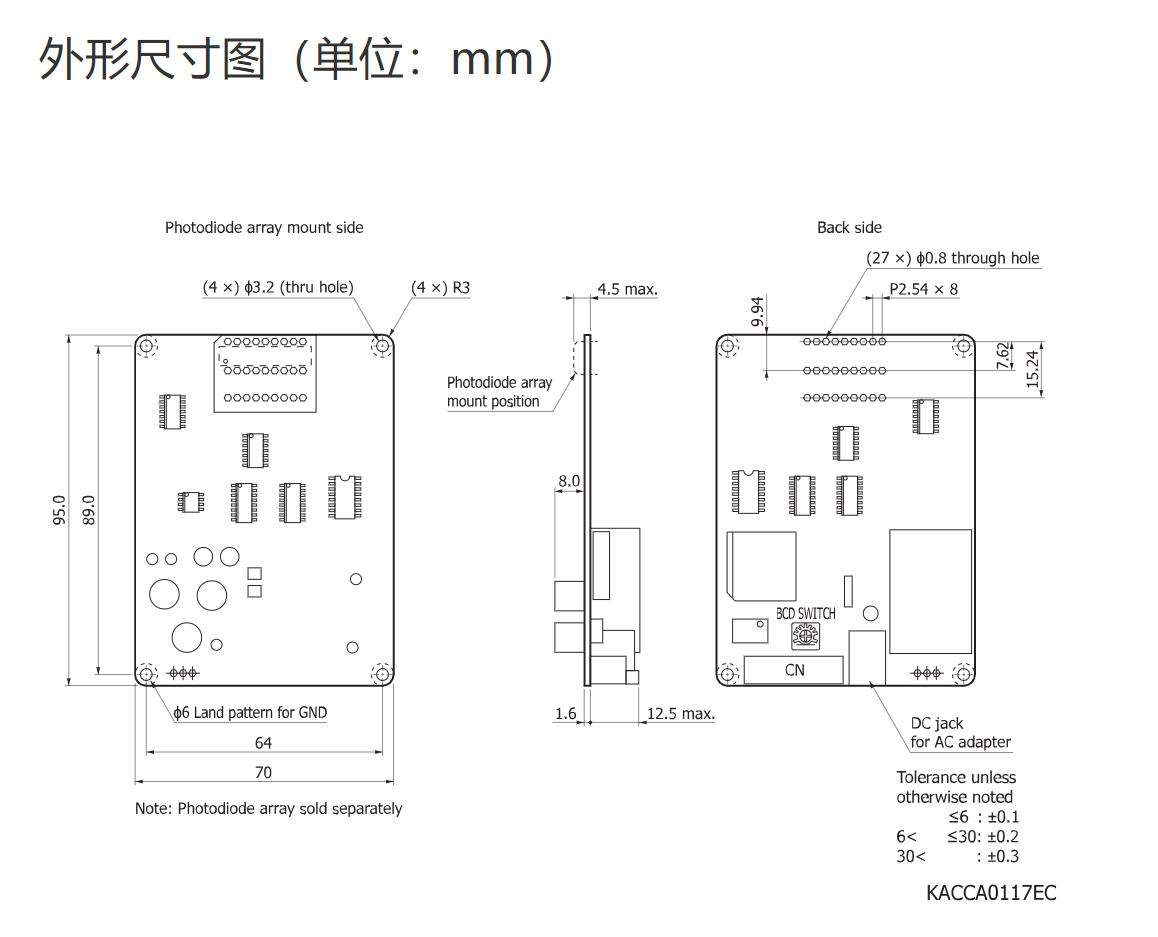 外形尺寸图（单位：mm）

Photodiode array mount side

(4 ×) ϕ3.2 (thru hole)
(4 ×) R3

95.0
89.0

ϕ6 Land pattern for GND

64

70

Note: Photodiode array sold separately

4.5 max.

Photodiode array mount position

8.0

1.6
12.5 max.

Back side

(27 ×) ϕ0.8 through hole

P2.54 × 8

9.94

7.62
15.24

BCD SWITCH

CN

DC jack for AC adapter

Tolerance unless otherwise noted
≤6 : ±0.1
6< ≤30: ±0.2
30< : ±0.3

KACCA0117EC