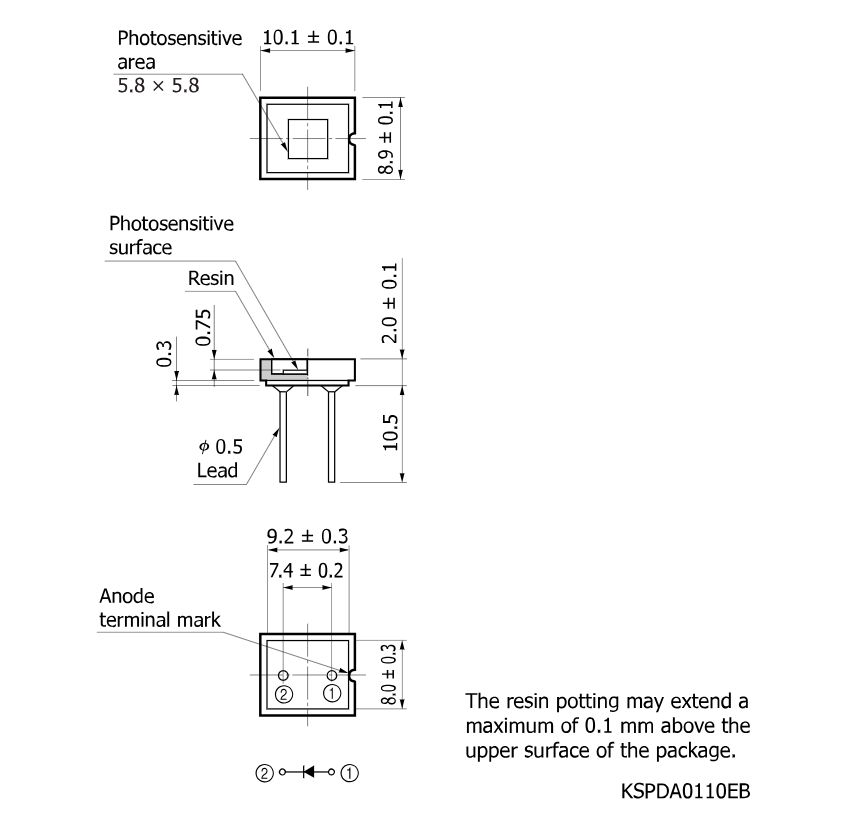 Photosensitive area
5.8 × 5.8

10.1 ± 0.1

8.9 ± 0.1

Photosensitive surface

Resin

0.75

0.3

2.0 ± 0.1

10.5

$\phi$ 0.5
Lead

9.2 ± 0.3

7.4 ± 0.2

Anode terminal mark

8.0 ± 0.3

② ①

② ① 

The resin potting may extend a maximum of 0.1 mm above the upper surface of the package.

KSPDA0110EB