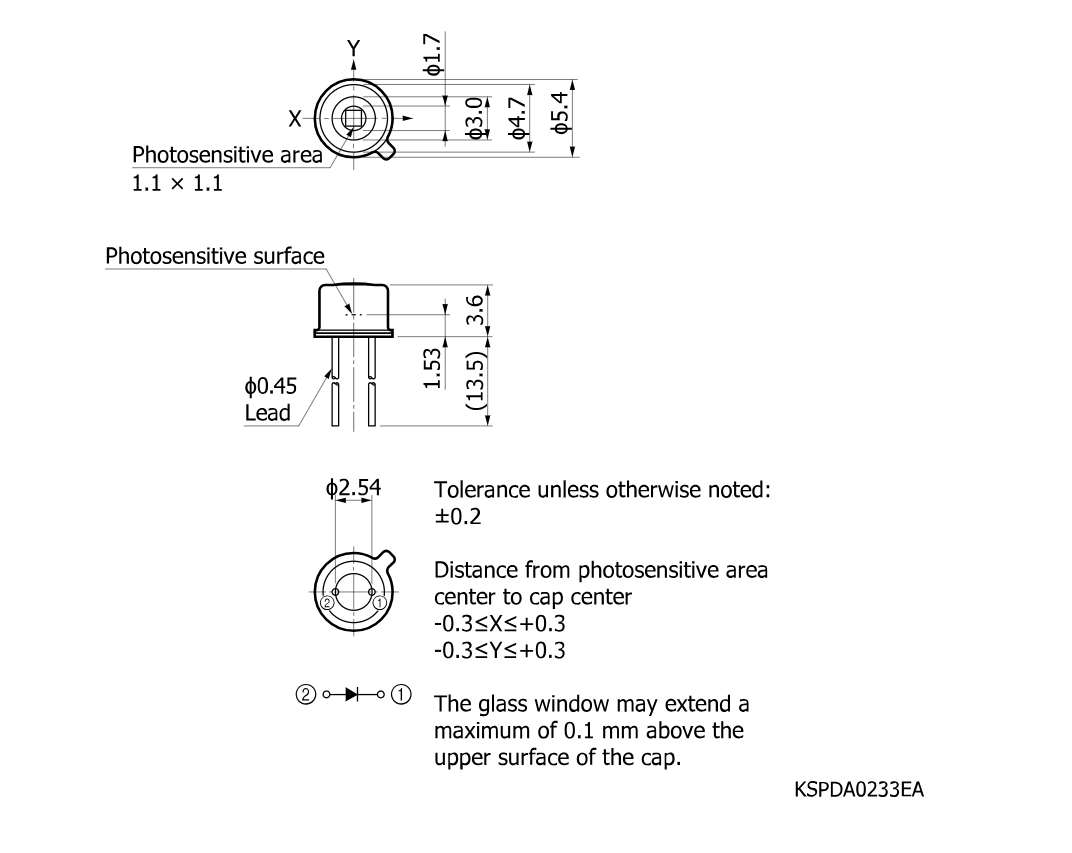 Y

X

ϕ1.7

ϕ3.0

ϕ4.7

ϕ5.4

Photosensitive area
1.1 × 1.1

Photosensitive surface

3.6

1.53

(13.5)

ϕ0.45
Lead

ϕ2.54

②

①

② ①

Tolerance unless otherwise noted:
±0.2

Distance from photosensitive area center to cap center
-0.3≤X≤+0.3
-0.3≤Y≤+0.3

The glass window may extend a maximum of 0.1 mm above the upper surface of the cap.

KSPDA0233EA