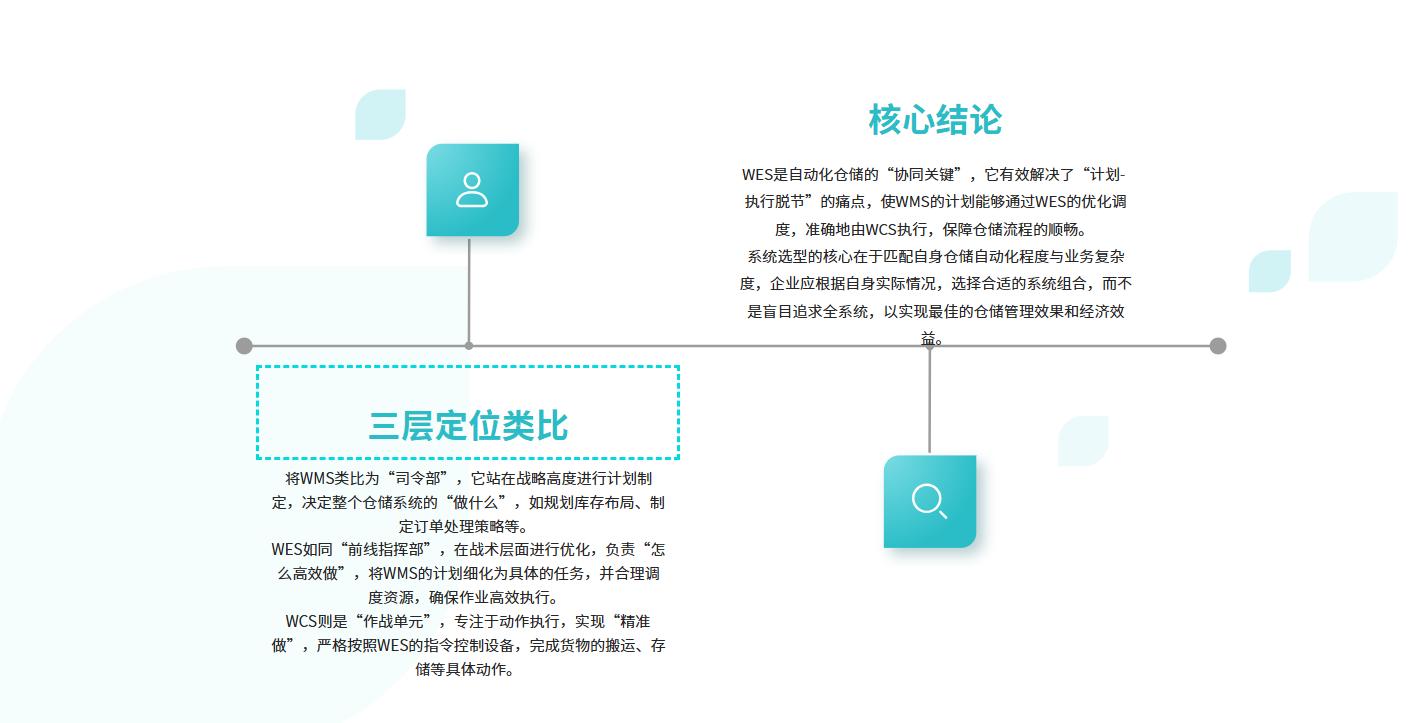 核心结论

WES是自动化仓储的“协同关键”，它有效解决了“计划-执行脱节”的痛点，使WMS的计划能够通过WES的优化调度，准确地由WCS执行，保障仓储流程的顺畅。

系统选型的核心在于匹配自身仓储自动化程度与业务复杂度，企业应根据自身实际情况，选择合适的系统组合，而不是盲目追求全系统，以实现最佳的仓储管理效果和经济效益。

三层定位类比

将WMS类比为“司令部”，它站在战略高度进行计划制定，决定整个仓储系统的“做什么”，如规划库存布局、制定订单处理策略等。

WES如同“前线指挥部”，在战术层面进行优化，负责“怎么高效做”，将WMS的计划细化为具体的任务，并合理调度资源，确保作业高效执行。

WCS则是“作战单元”，专注于动作执行，实现“精准做”，严格按照WES的指令控制设备，完成货物的搬运、存储等具体动作。