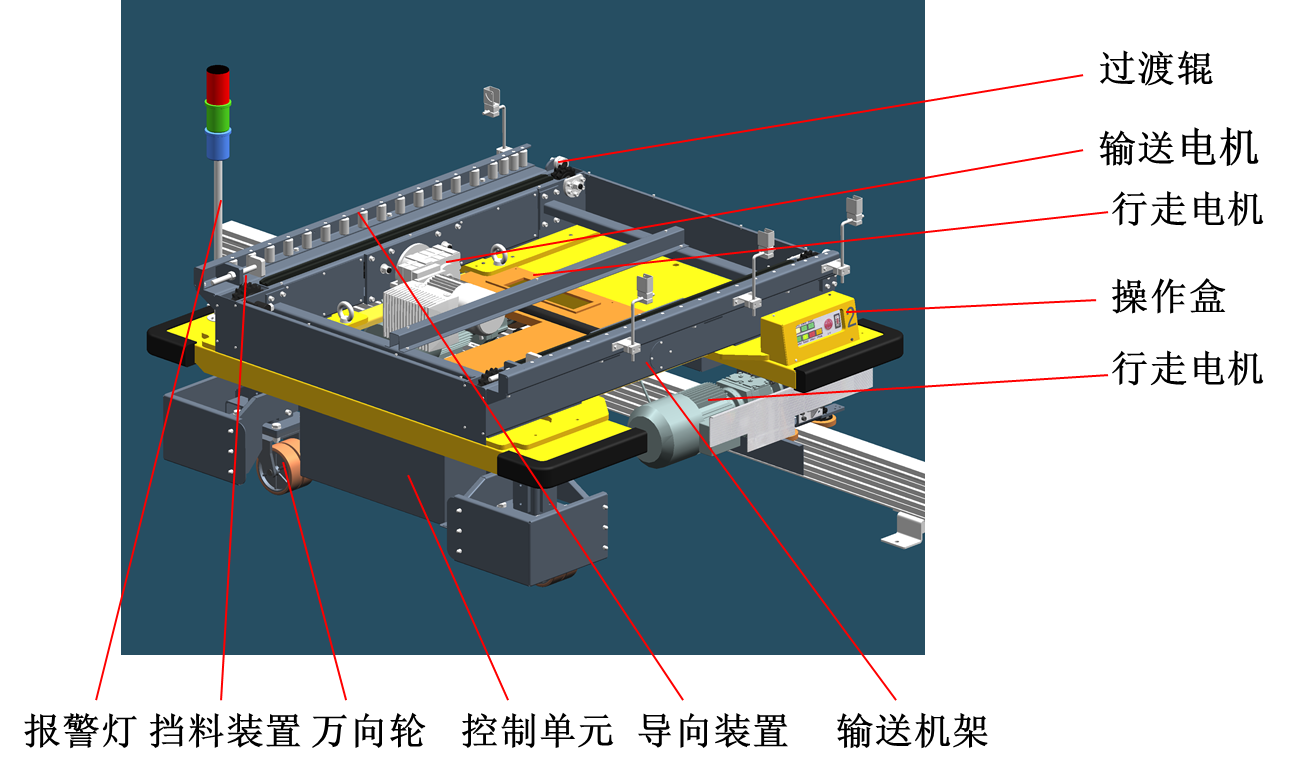 过渡辊
输送电机
行走电机
操作盒
行走电机
报警灯 挡料装置 万向轮 控制单元 导向装置 输送机架