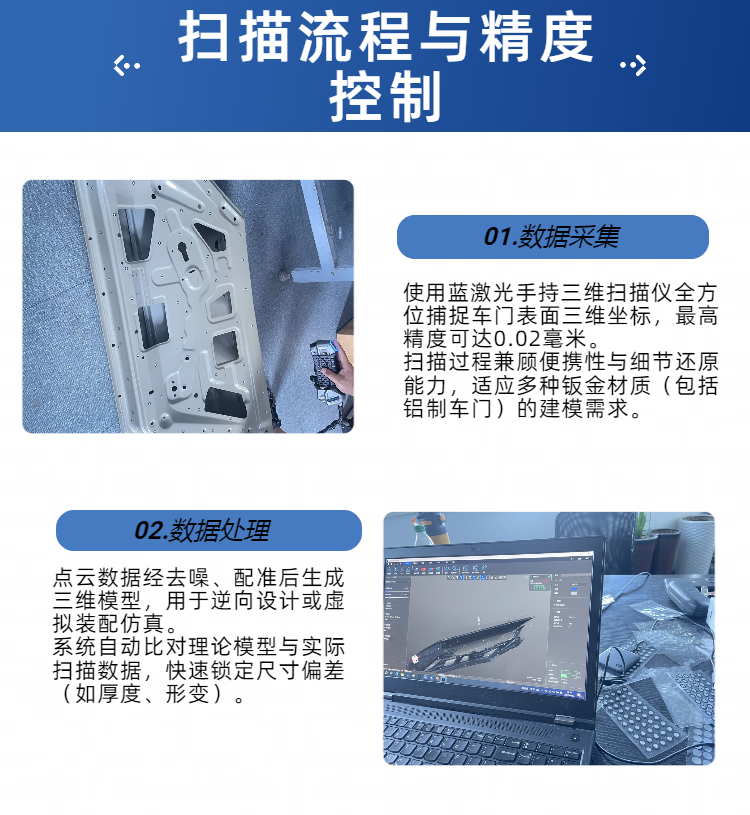 扫描流程与精度控制

01.数据采集

使用蓝激光手持三维扫描仪全方位捕捉车门表面三维坐标，最高精度可达0.02毫米。
扫描过程兼顾便携性与细节还原能力，适应多种钣金材质（包括铝制车门）的建模需求。

02.数据处理

点云数据经去噪、配准后生成三维模型，用于逆向设计或虚拟装配仿真。
系统自动比对理论模型与实际扫描数据，快速锁定尺寸偏差（如厚度、形变）。