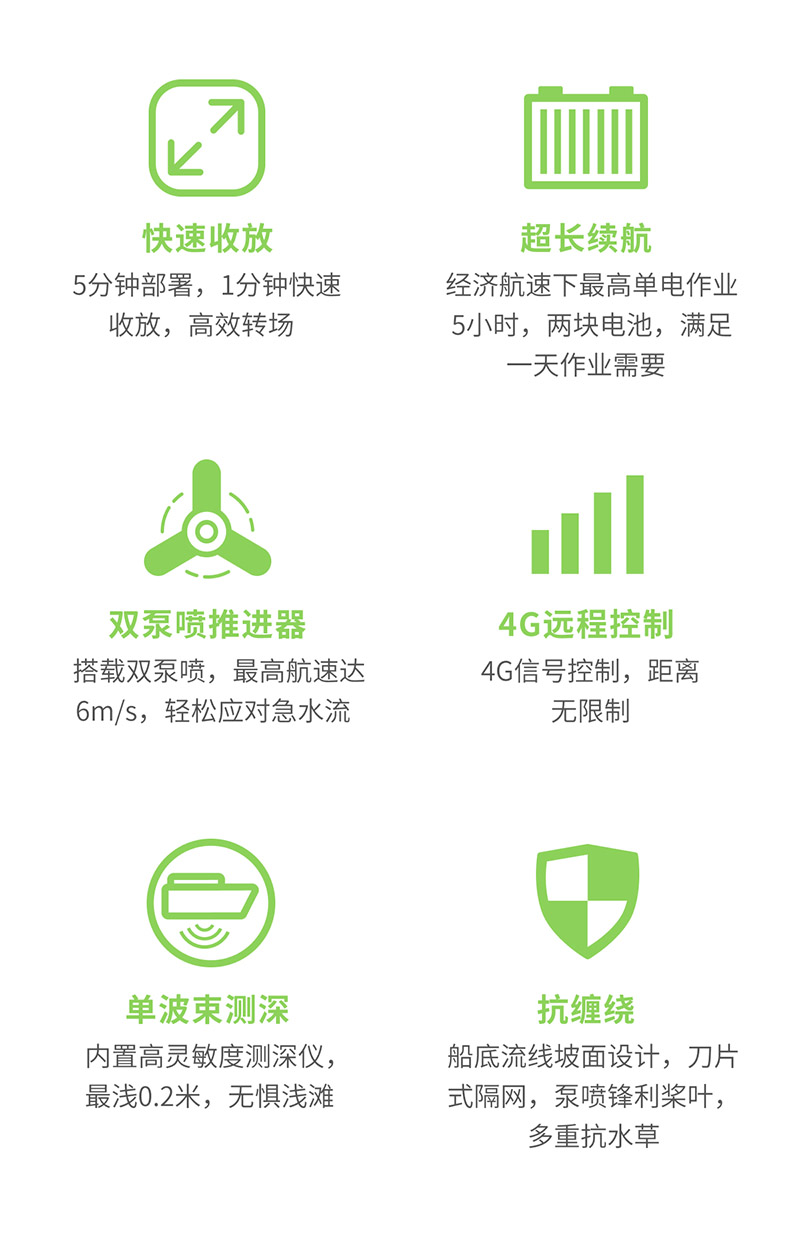 快速收放

5分钟部署，1分钟快速收放，高效转场

超长续航

经济航速下最高单电作业5小时，两块电池，满足一天作业需要

双泵喷推进器

搭载双泵喷，最高航速达6m/s，轻松应对急水流

4G远程控制

4G信号控制，距离无限制

单波束测深

内置高灵敏度测深仪，最浅0.2米，无惧浅滩

抗缠绕

船底流线坡面设计，刀片式隔网，泵喷锋利桨叶，多重抗水草