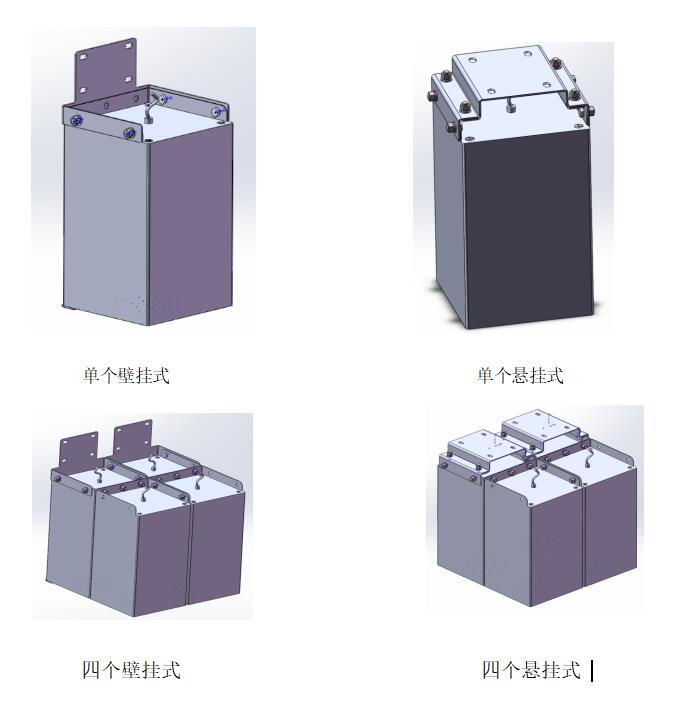 单个壁挂式

单个悬挂式

四个壁挂式

四个悬挂式