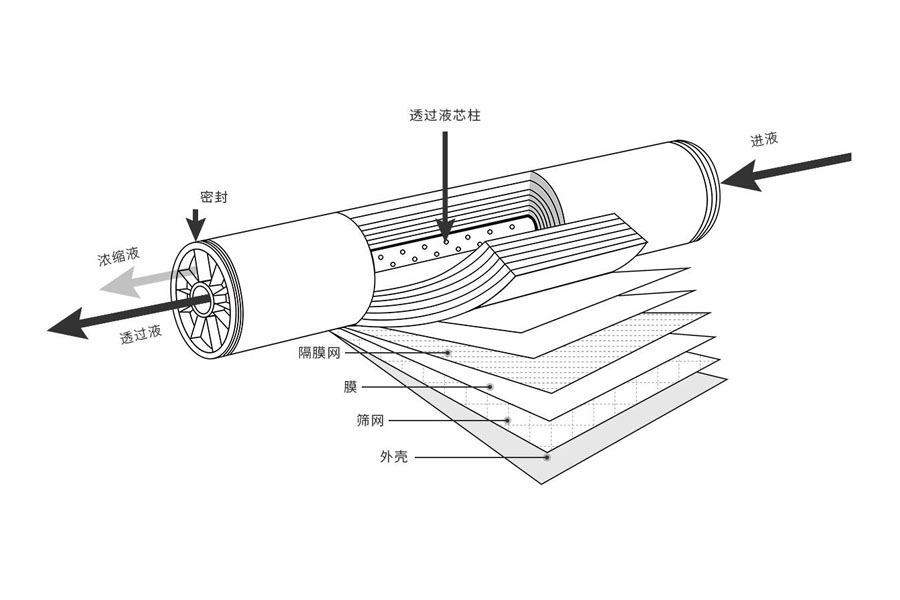 透过液芯柱

进液

密封

浓缩液

透过液

隔膜网

膜

筛网

外壳