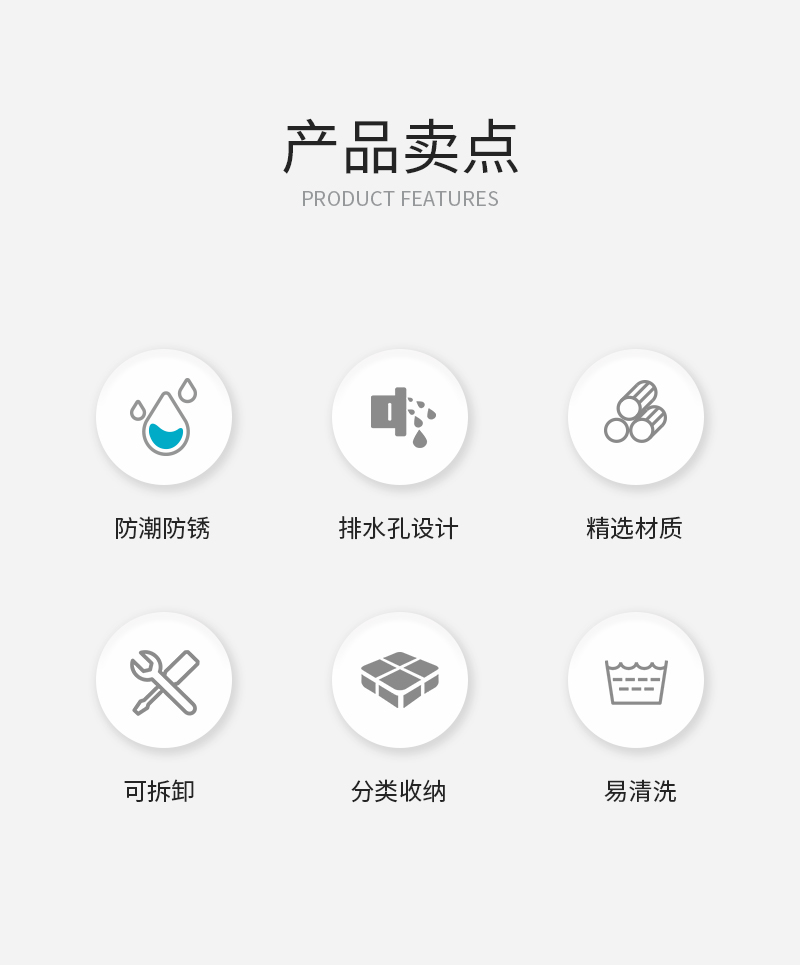 产品卖点
PRODUCT FEATURES

防潮防锈

排水孔设计

精选材质

可拆卸

分类收纳

易清洗