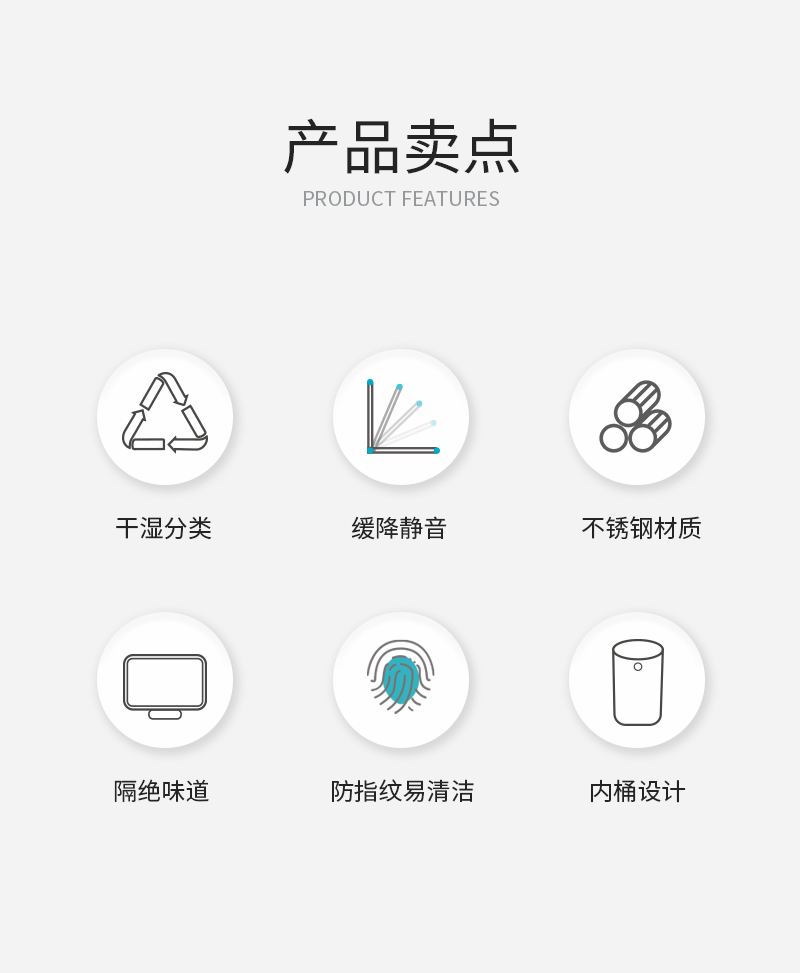 产品卖点
PRODUCT FEATURES

干湿分类

缓降静音

不锈钢材质

隔绝味道

防指纹易清洁

内桶设计