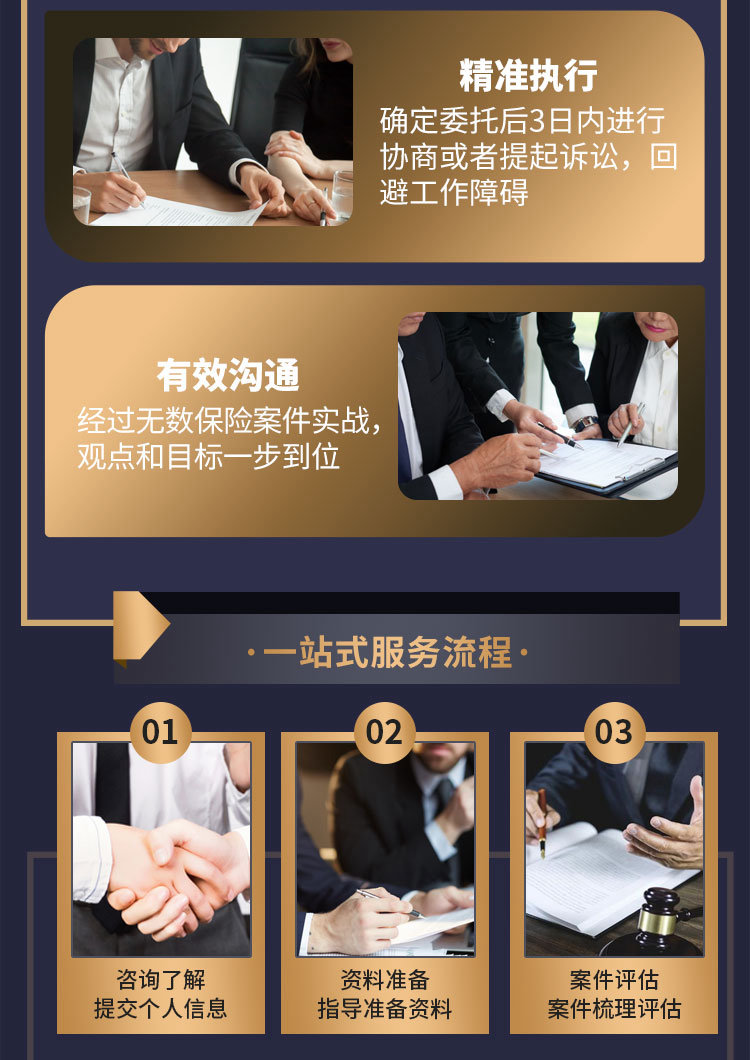 精准执行
确定委托后3日内进行协商或者提起诉讼，回避工作障碍

有效沟通
经过无数保险案件实战，观点和目标一步到位

·一站式服务流程·

01
咨询了解
提交个人信息

02
资料准备
指导准备资料

03
案件评估
案件梳理评估