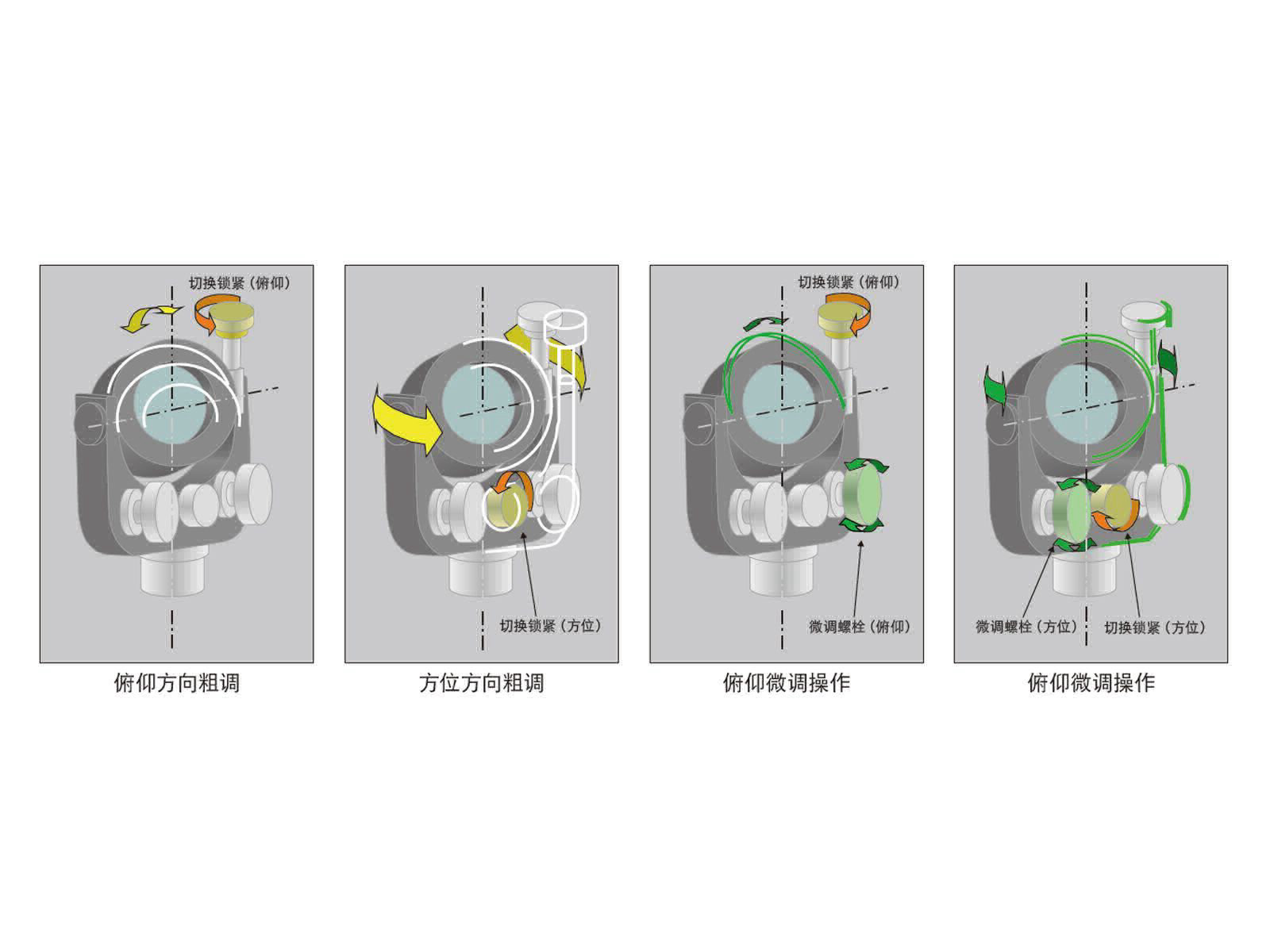 切换锁紧（俯仰）

俯仰方向粗调

切换锁紧（方位）

方位方向粗调

切换锁紧（俯仰）

微调螺栓（俯仰）

俯仰微调操作

微调螺栓（方位）

切换锁紧（方位）

俯仰微调操作