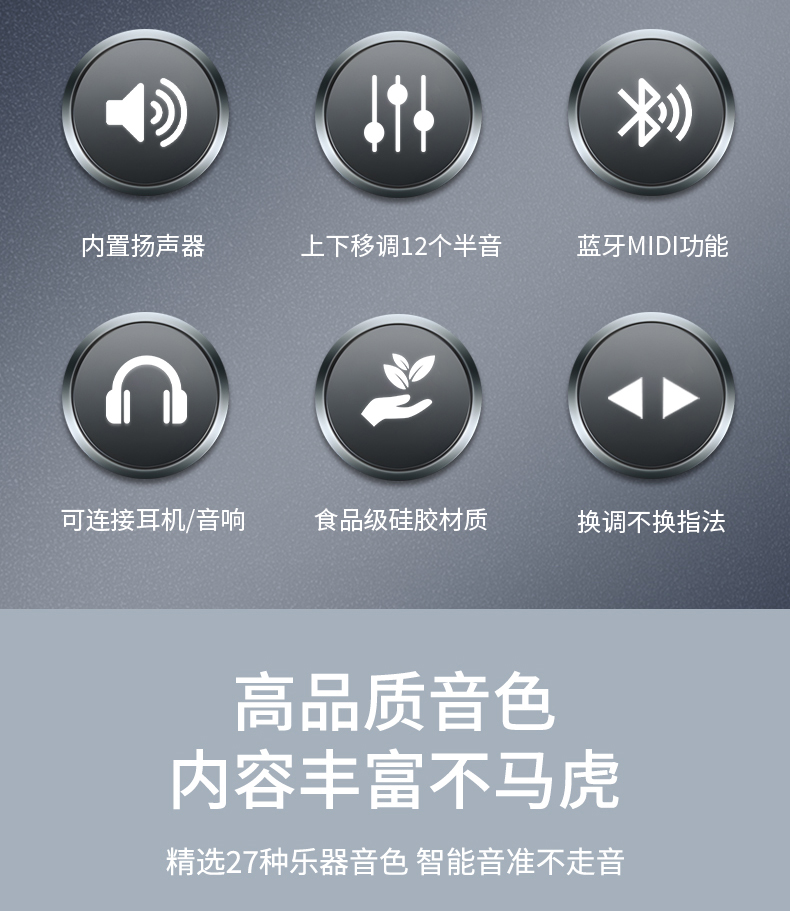 内置扬声器

上下移调12个半音

蓝牙MIDI功能

可连接耳机/音响

食品级硅胶材质

换调不换指法

高品质音色
内容丰富不马虎

精选27种乐器音色 智能音准不走音