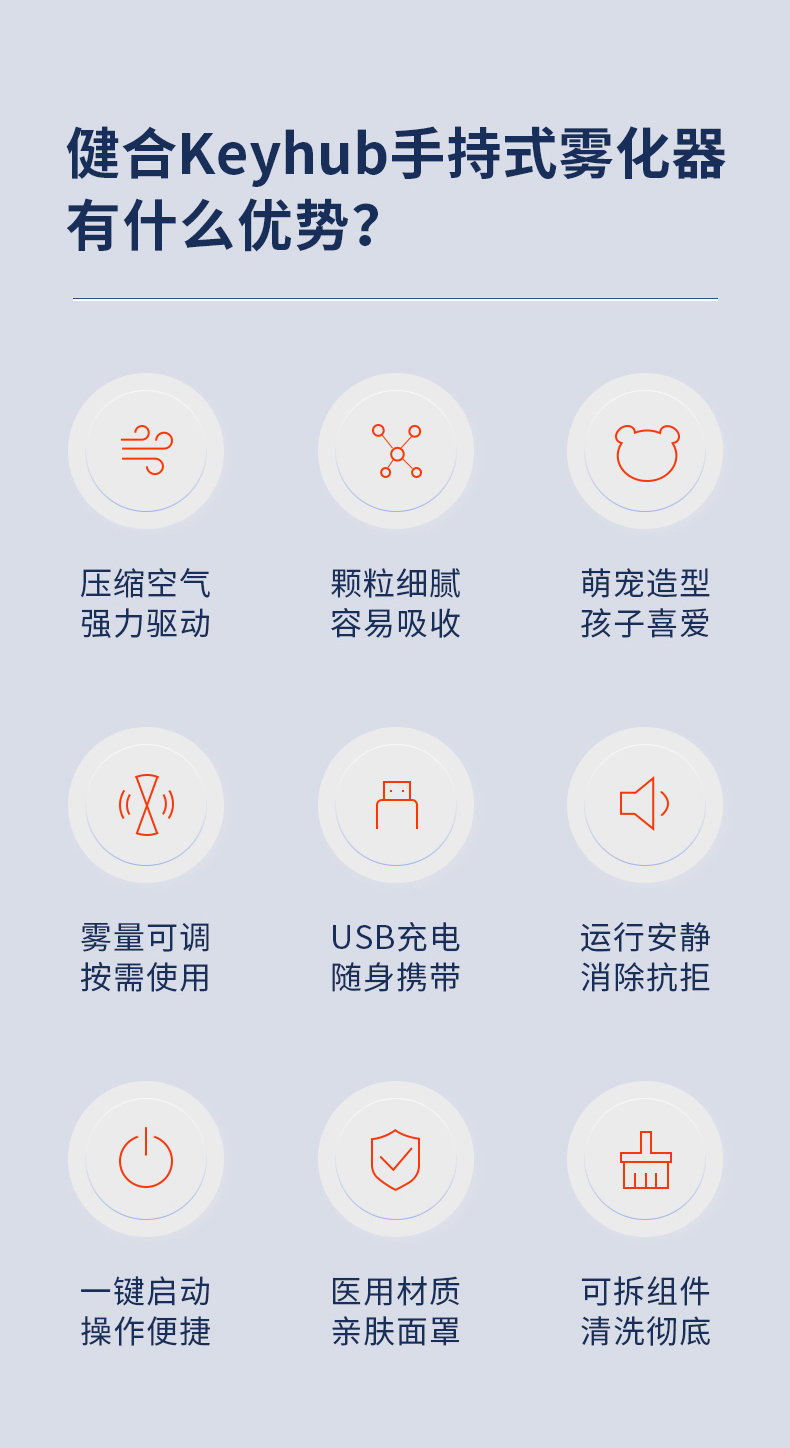 健合Keyhub手持式雾化器
有什么优势?

压缩空气
强力驱动

颗粒细腻
容易吸收

萌宠造型
孩子喜爱

雾量可调
按需使用

USB充电
随身携带

运行安静
消除抗拒

一键启动
操作便捷

医用材质
亲肤面罩

可拆组件
清洗彻底