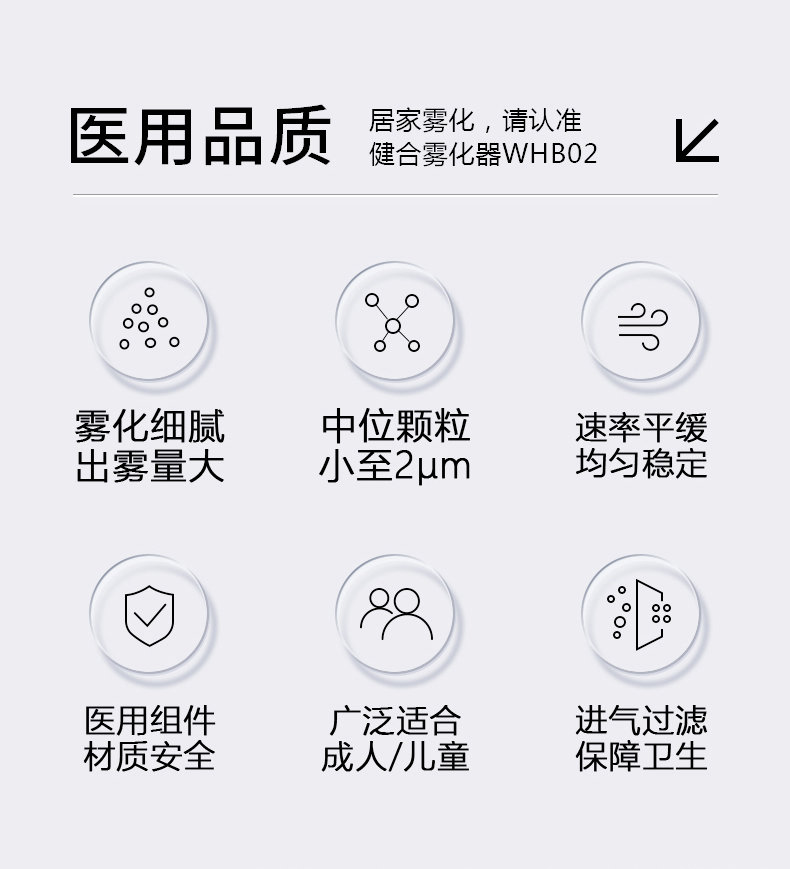 医用品质

居家雾化，请认准
健合雾化器WHB02

雾化细腻
出雾量大

中位颗粒
小至2μm

速率平缓
均匀稳定

医用组件
材质安全

广泛适合
成人/儿童

进气过滤
保障卫生