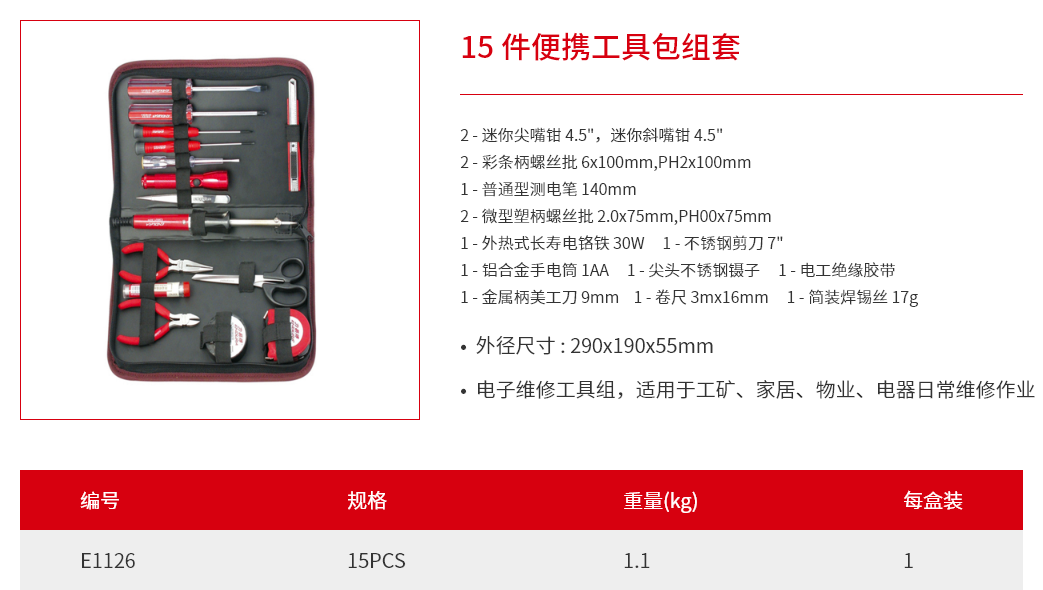 15 件便携工具包组套

2 - 迷你尖嘴钳 4.5"，迷你斜嘴钳 4.5"
2 - 彩条柄螺丝批 6x100mm,PH2x100mm
1 - 普通型测电笔 140mm
2 - 微型塑柄螺丝批 2.0x75mm,PH00x75mm
1 - 外热式长寿电铬铁 30W　1 - 不锈钢剪刀 7"
1 - 铝合金手电筒 1AA　1 - 尖头不锈钢镊子　1 - 电工绝缘胶带
1 - 金属柄美工刀 9mm　1 - 卷尺 3mx16mm　1 - 筒装焊锡丝 17g

• 外径尺寸 : 290x190x55mm

• 电子维修工具组，适用于工矿、家居、物业、电器日常维修作业

| 编号 | 规格 | 重量(kg) | 每盒装 |
|---|---|---|---|
| E1126 | 15PCS | 1.1 | 1 |