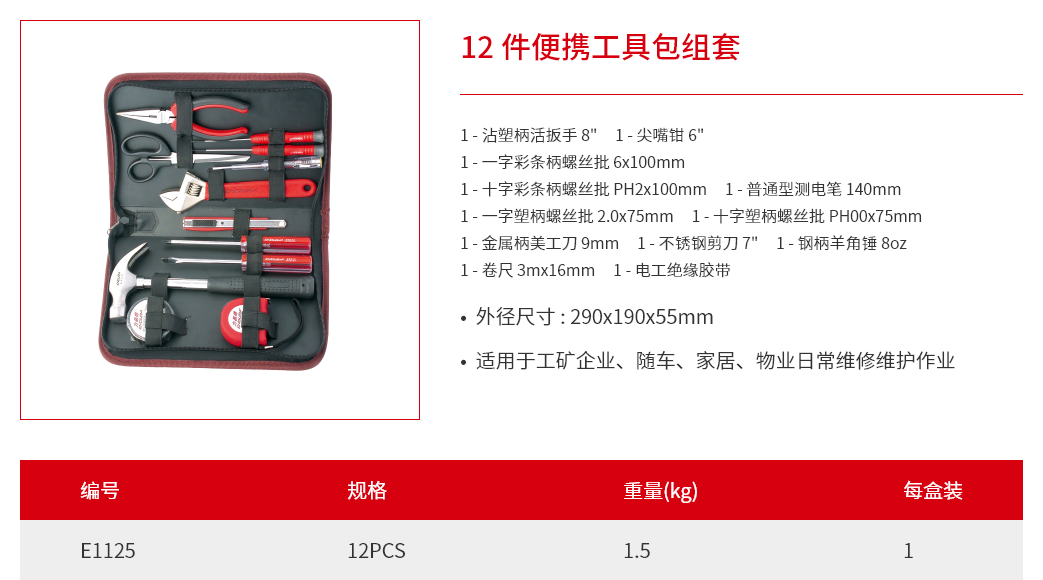 12 件便携工具包组套

1 - 沾塑柄活扳手 8"　1 - 尖嘴钳 6"
1 - 一字彩条柄螺丝批 6x100mm
1 - 十字彩条柄螺丝批 PH2x100mm　1 - 普通型测电笔 140mm
1 - 一字塑柄螺丝批 2.0x75mm　1 - 十字塑柄螺丝批 PH00x75mm
1 - 金属柄美工刀 9mm　1 - 不锈钢剪刀 7"　1 - 钢柄羊角锤 8oz
1 - 卷尺 3mx16mm　1 - 电工绝缘胶带

• 外径尺寸 : 290x190x55mm

• 适用于工矿企业、随车、家居、物业日常维修维护作业

| 编号 | 规格 | 重量(kg) | 每盒装 |
|---|---|---|---|
| E1125 | 12PCS | 1.5 | 1 |