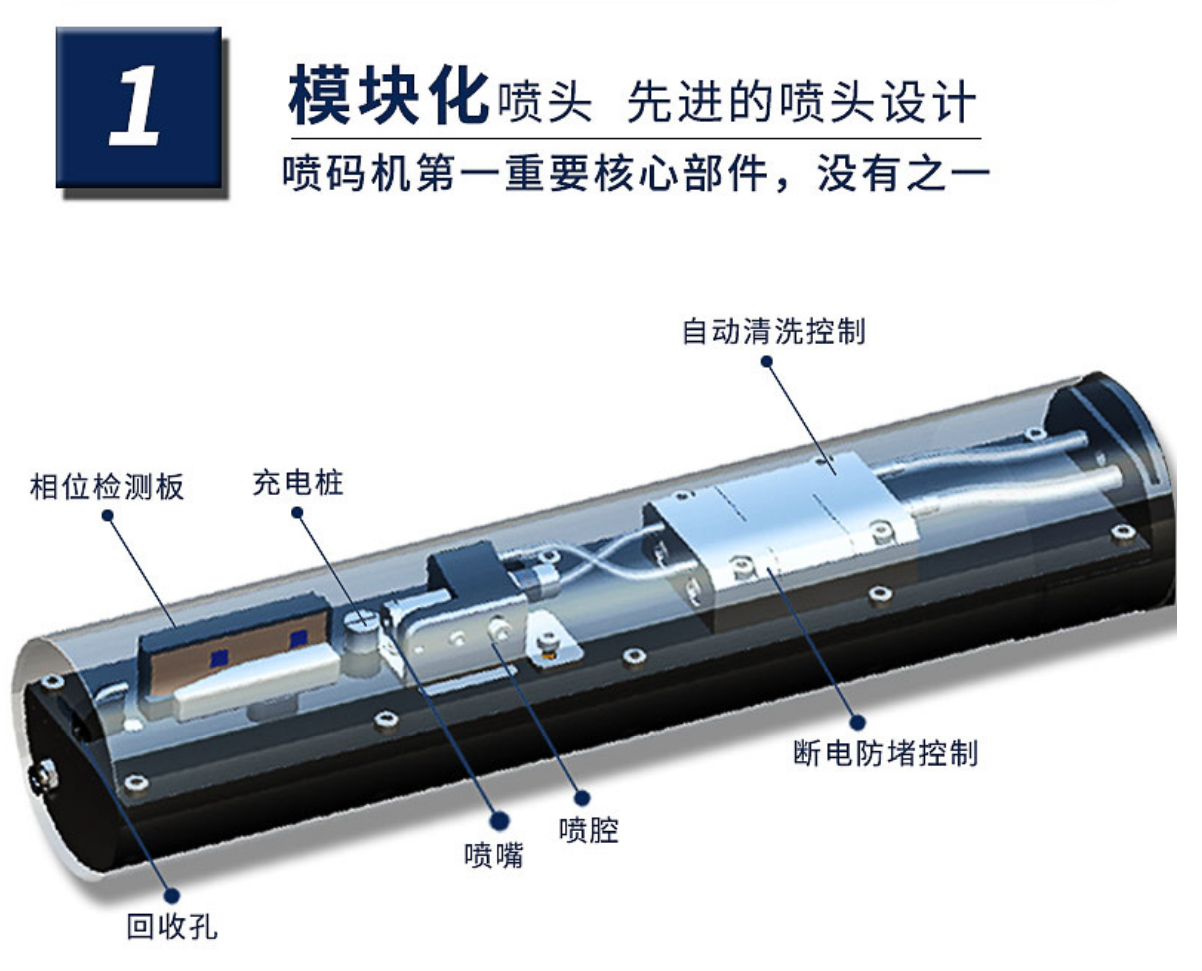 1

模块化喷头 先进的喷头设计

喷码机第一重要核心部件，没有之一

自动清洗控制

相位检测板

充电桩

断电防堵控制

喷腔

喷嘴

回收孔