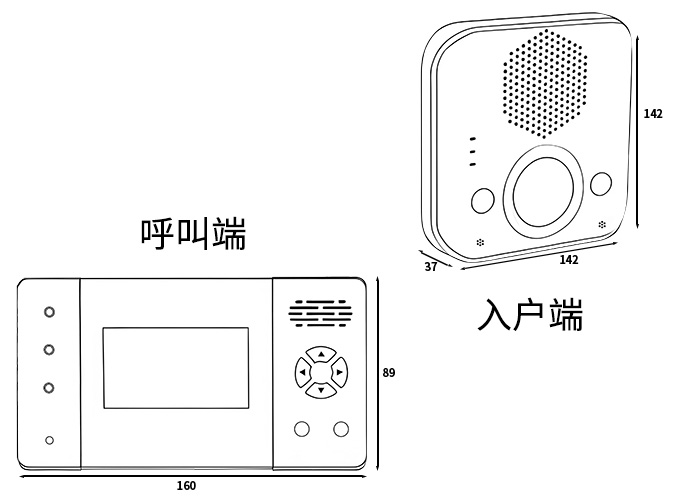 142

37

142

入户端

呼叫端

89

160