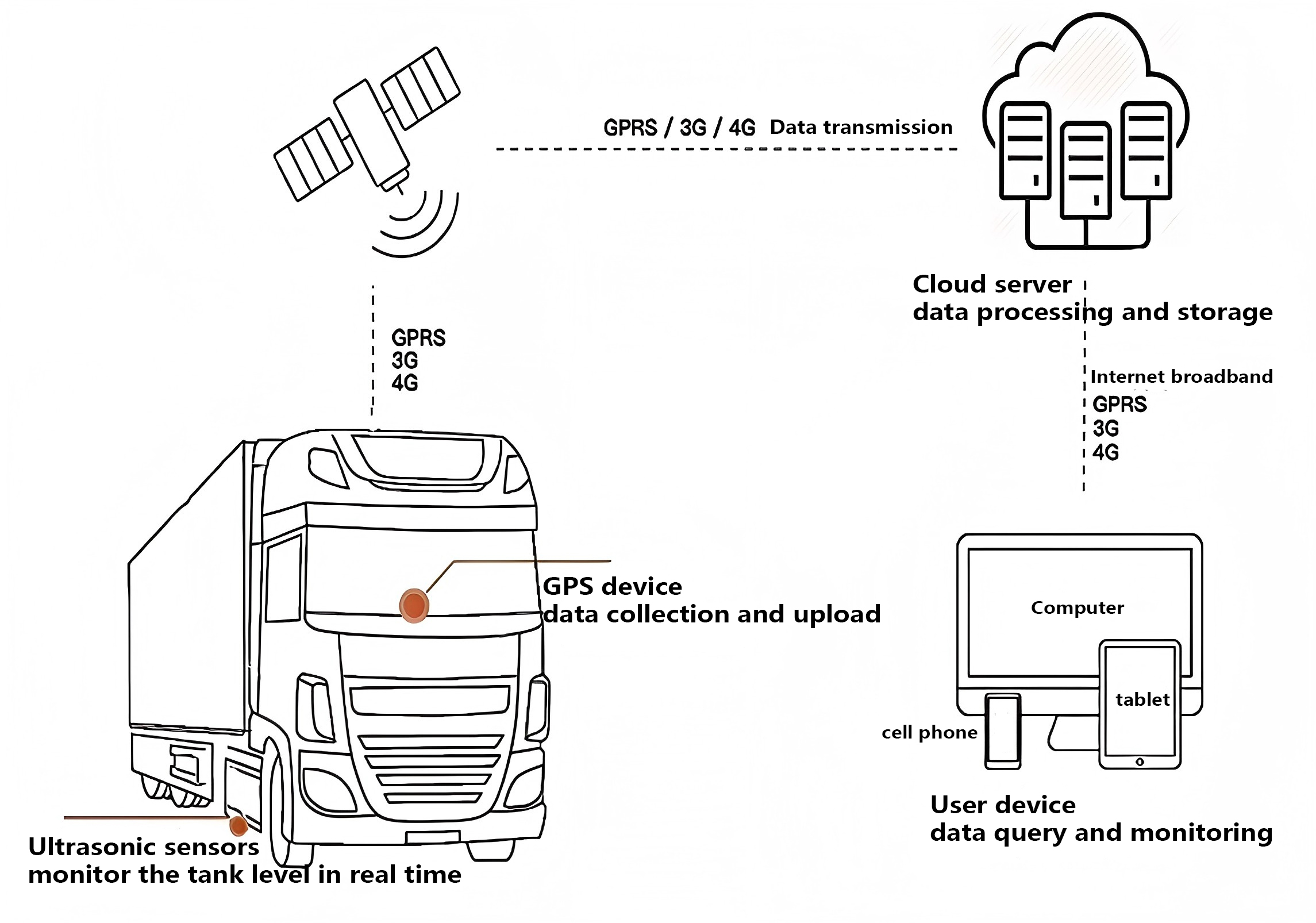 GPRS / 3G / 4G Data transmission

Cloud server
data processing and storage

GPRS
3G
4G

Internet broadband
GPRS
3G
4G

GPS device
data collection and upload

Computer

tablet

cell phone

User device
data query and monitoring

Ultrasonic sensors
monitor the tank level in real time