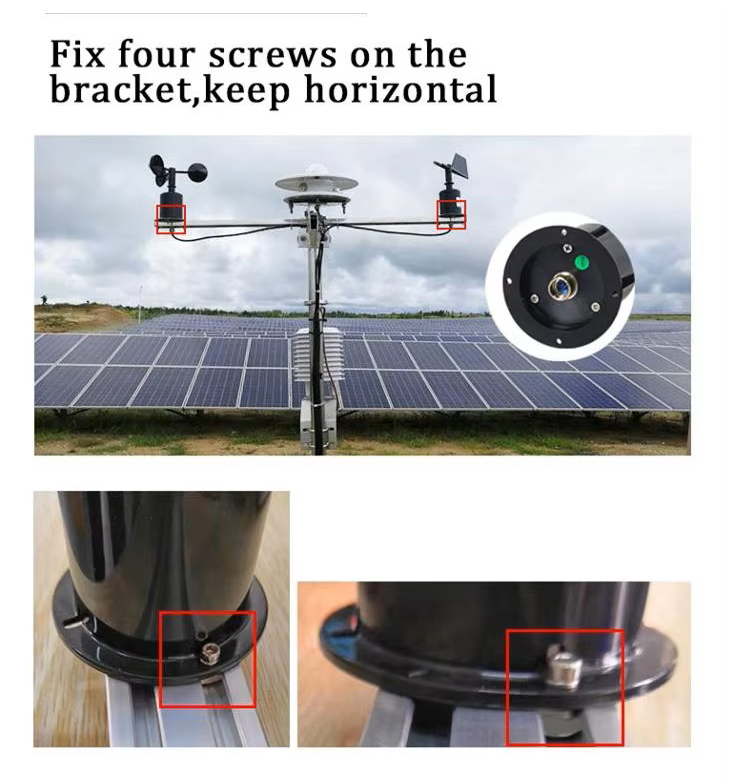 Fix four screws on the bracket,keep horizontal