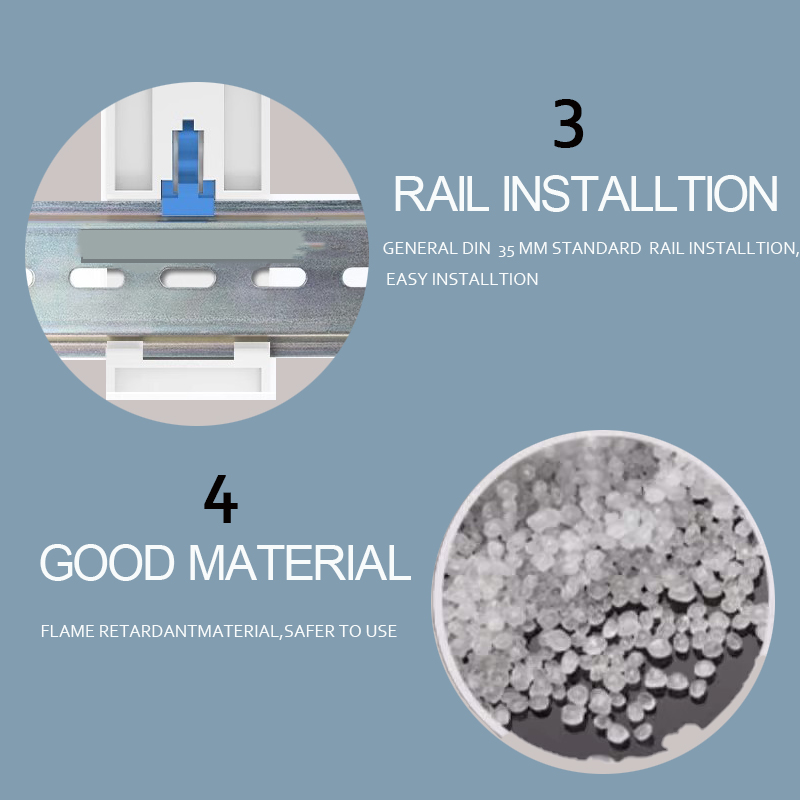 3

RAIL INSTALLTION

GENERAL DIN 35 MM STANDARD RAIL INSTALLTION, EASY INSTALLTION

4

GOOD MATERIAL

FLAME RETARDANTMATERIAL,SAFER TO USE