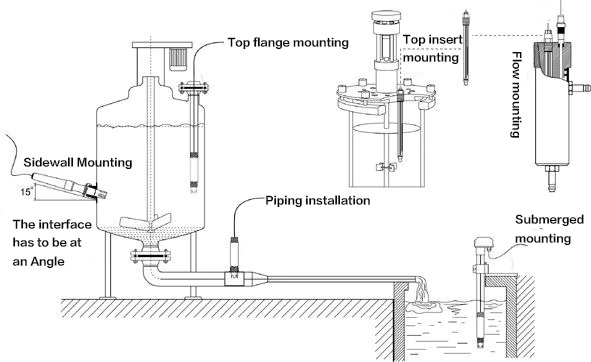 Top flange mounting

Top insert mounting

Flow mounting

Sidewall Mounting

15°

The interface has to be at an Angle

Piping installation

Submerged mounting