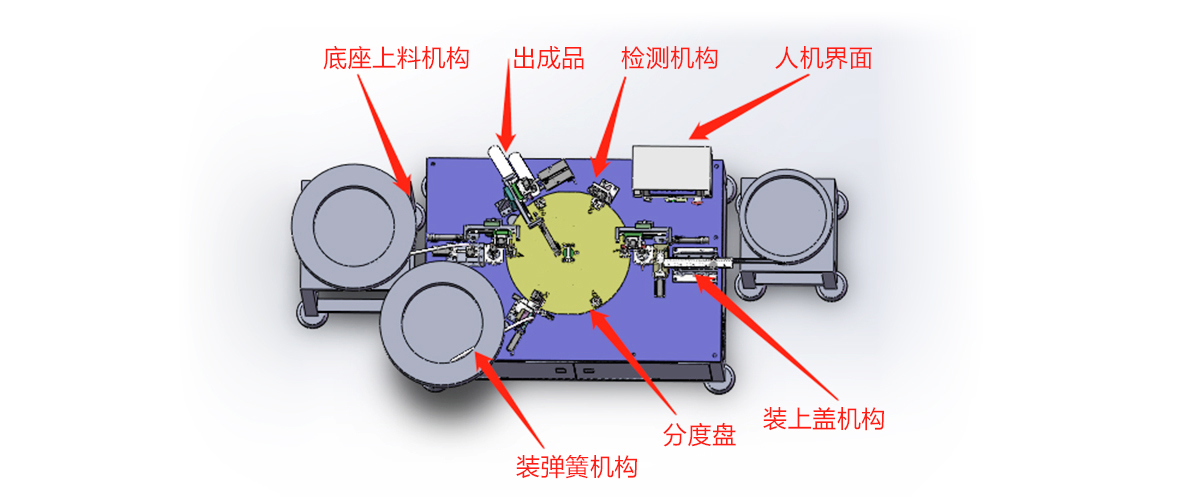 底座上料机构
出成品
检测机构
人机界面
装上盖机构
分度盘
装弹簧机构