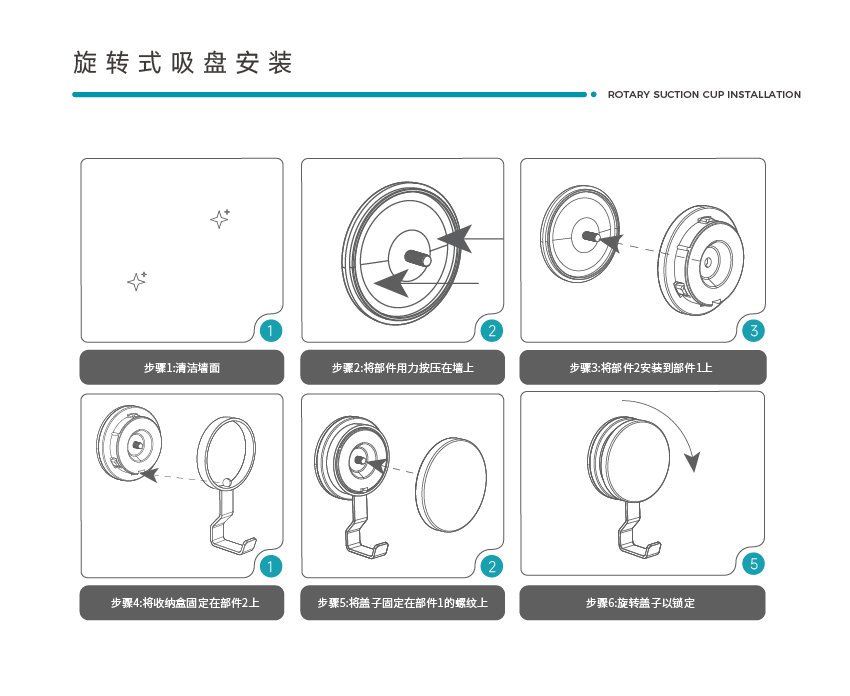 旋转式吸盘安装

ROTARY SUCTION CUP INSTALLATION

1
步骤1:清洁墙面

2
步骤2:将部件用力按压在墙上

3
步骤3:将部件2安装到部件1上

1
步骤4:将收纳盒固定在部件2上

2
步骤5:将盖子固定在部件1的螺纹上

5
步骤6:旋转盖子以锁定