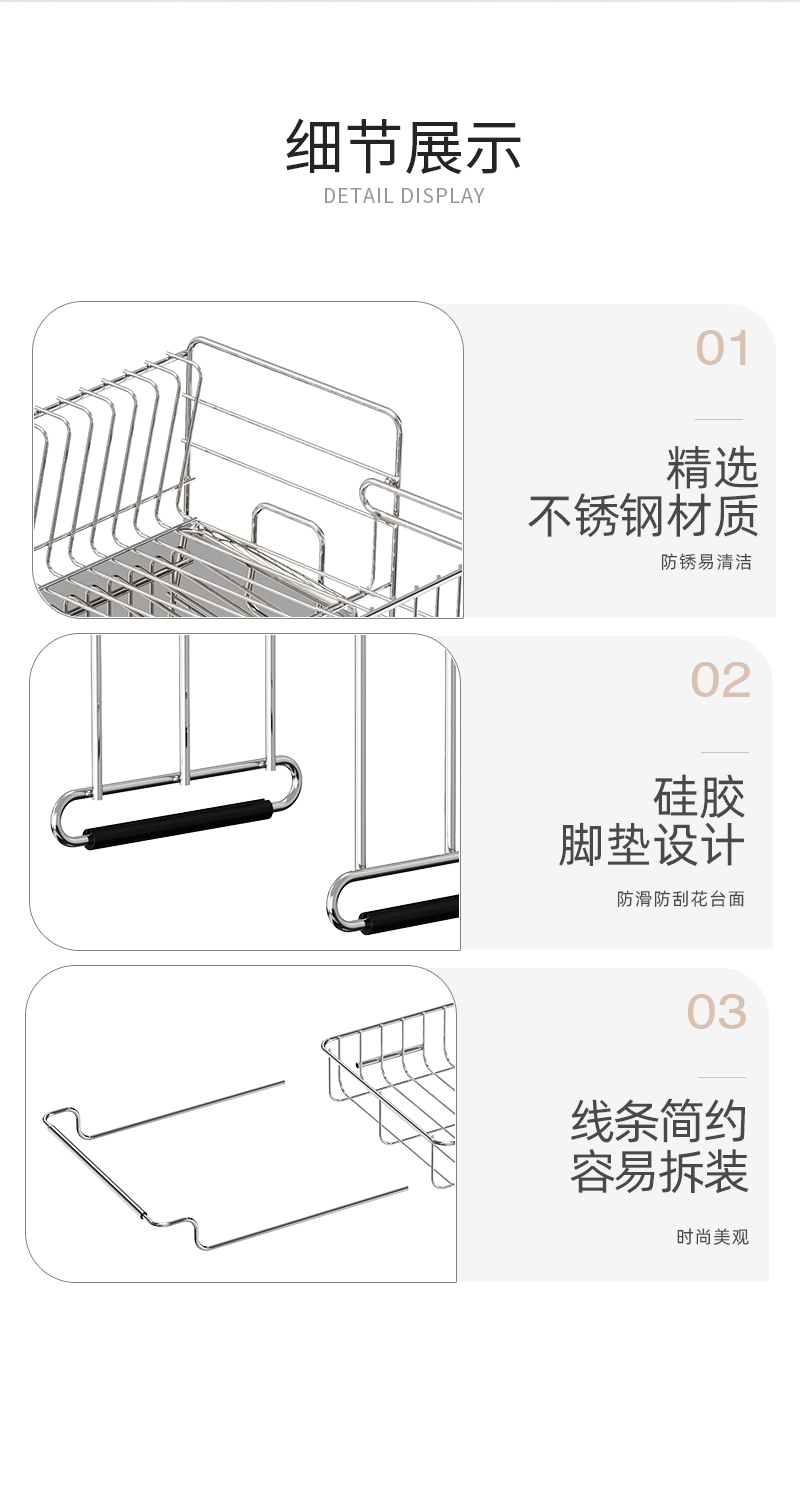 细节展示
DETAIL DISPLAY

01
精选
不锈钢材质
防锈易清洁

02
硅胶
脚垫设计
防滑防刮花台面

03
线条简约
容易拆装
时尚美观