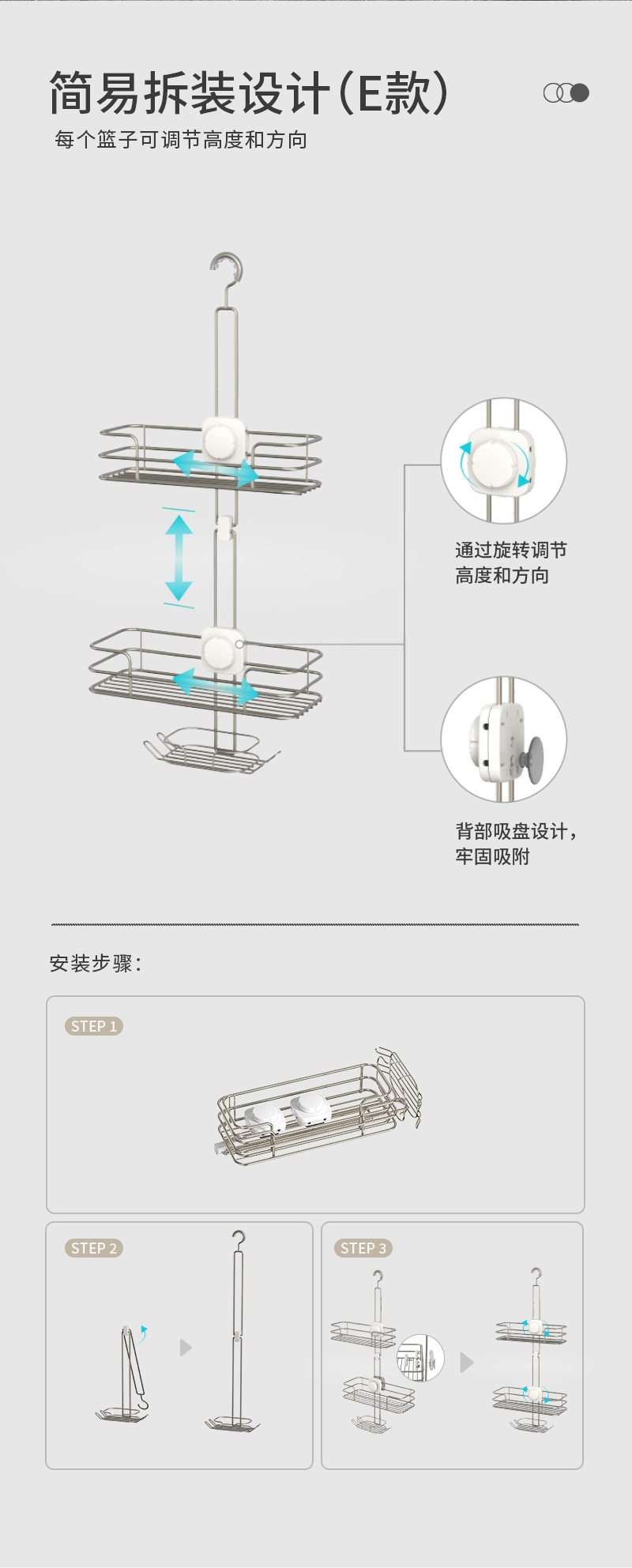 简易拆装设计(E款)

每个篮子可调节高度和方向

通过旋转调节高度和方向

背部吸盘设计，牢固吸附

安装步骤：

STEP 1

STEP 2

STEP 3