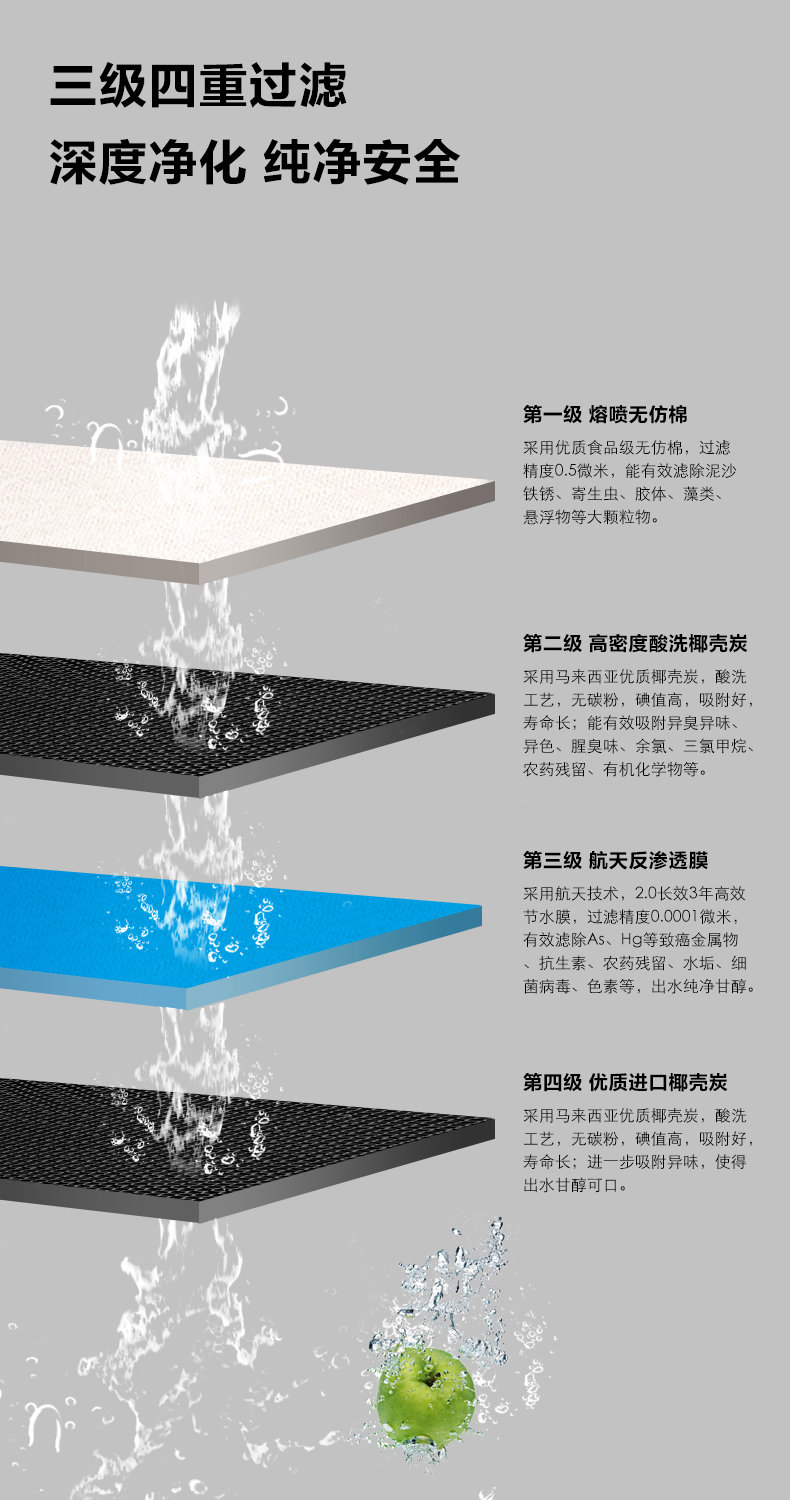 三级四重过滤
深度净化 纯净安全

第一级 熔喷无仿棉
采用优质食品级无仿棉，过滤精度0.5微米，能有效滤除泥沙铁锈、寄生虫、胶体、藻类、悬浮物等大颗粒物。

第二级 高密度酸洗椰壳炭
采用马来西亚优质椰壳炭，酸洗工艺，无碳粉，碘值高，吸附好，寿命长；能有效吸附异臭异味、异色、腥臭味、余氯、三氯甲烷、农药残留、有机化学物等。

第三级 航天反渗透膜
采用航天技术，2.0长效3年高效节水膜，过滤精度0.0001微米，有效滤除As、Hg等致癌金属物、抗生素、农药残留、水垢、细菌病毒、色素等，出水纯净甘醇。

第四级 优质进口椰壳炭
采用马来西亚优质椰壳炭，酸洗工艺，无碳粉，碘值高，吸附好，寿命长；进一步吸附异味，使得出水甘醇可口。