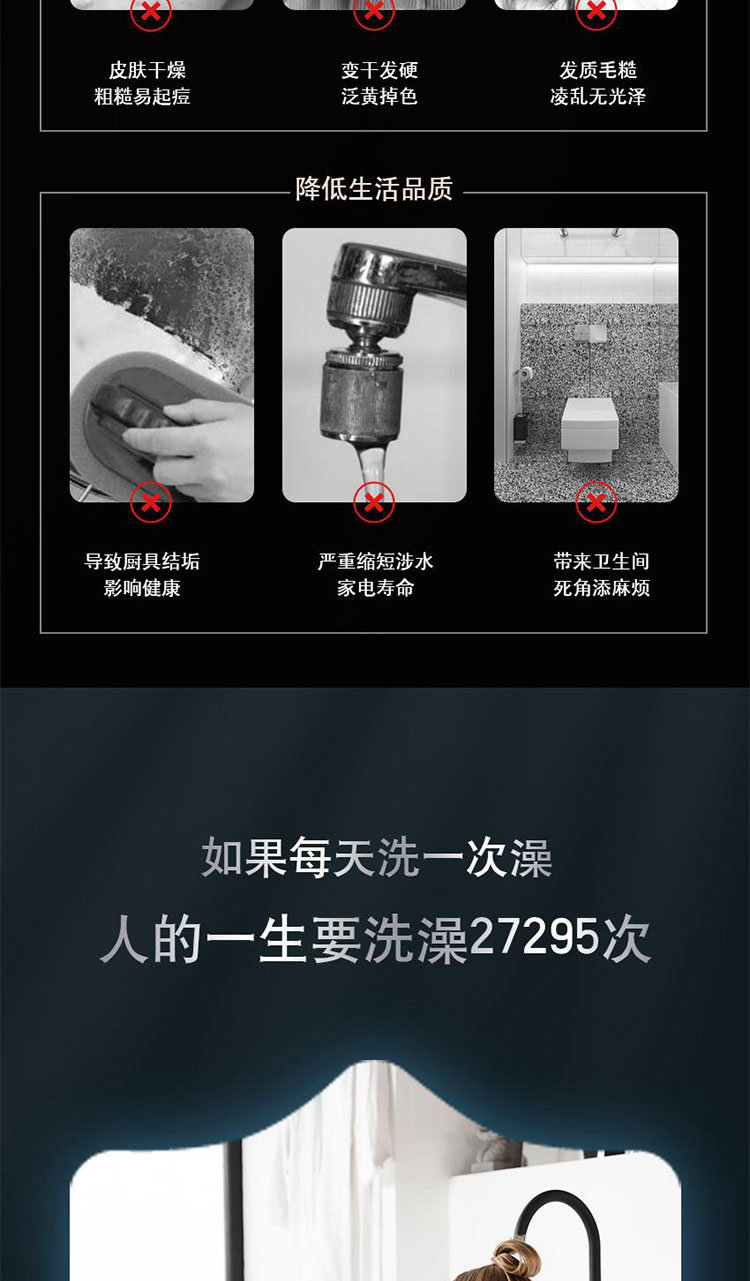 皮肤干燥
粗糙易起痘

变干发硬
泛黄掉色

发质毛糙
凌乱无光泽

降低生活品质

导致厨具结垢
影响健康

严重缩短涉水
家电寿命

带来卫生间
死角添麻烦

如果每天洗一次澡
人的一生要洗澡27295次