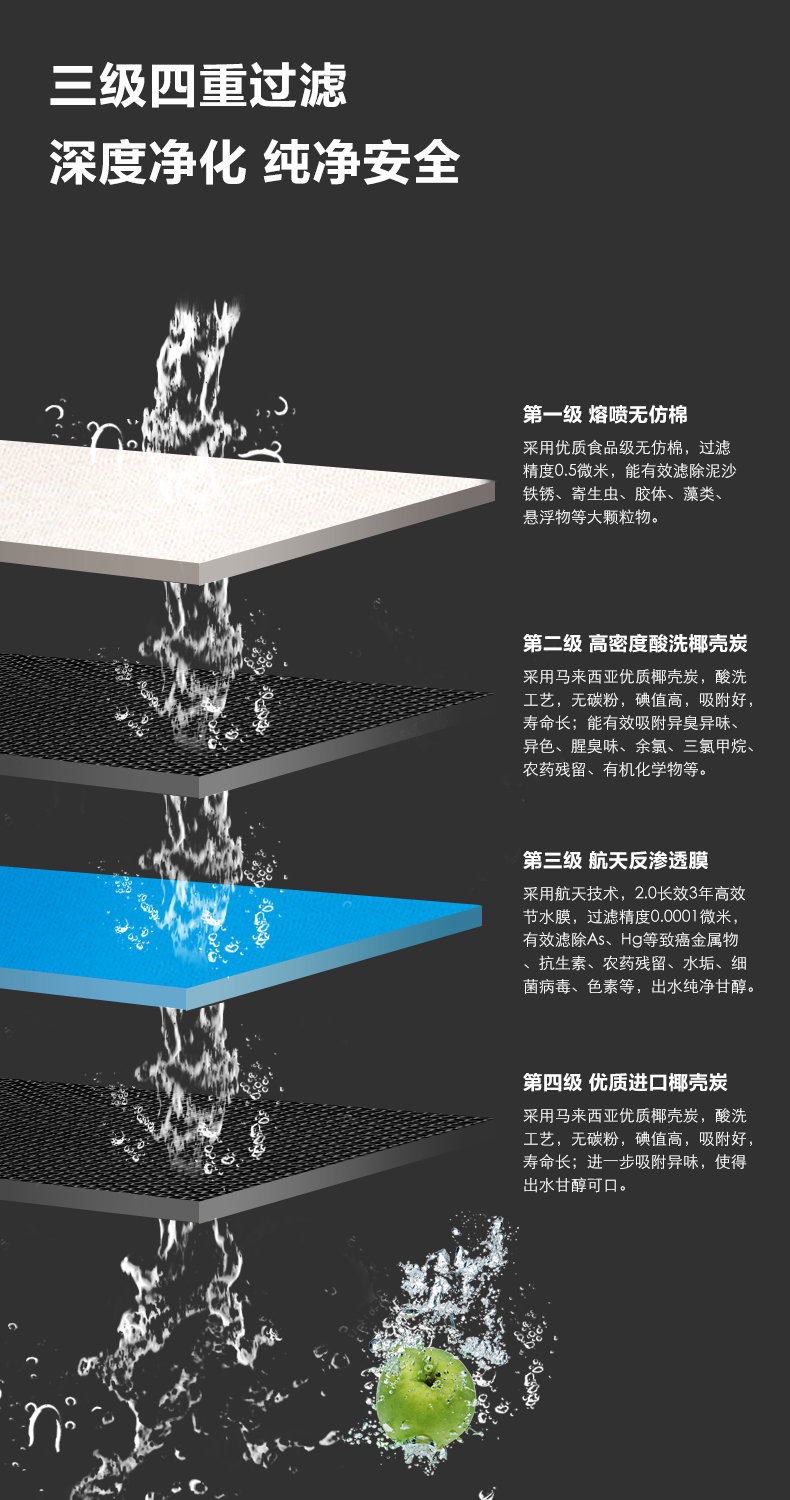 三级四重过滤
深度净化 纯净安全

第一级 熔喷无仿棉
采用优质食品级无仿棉，过滤精度0.5微米，能有效滤除泥沙铁锈、寄生虫、胶体、藻类、悬浮物等大颗粒物。

第二级 高密度酸洗椰壳炭
采用马来西亚优质椰壳炭，酸洗工艺，无碳粉，碘值高，吸附好，寿命长；能有效吸附异臭异味、异色、腥臭味、余氯、三氯甲烷、农药残留、有机化学物等。

第三级 航天反渗透膜
采用航天技术，2.0长效3年高效节水膜，过滤精度0.0001微米，有效滤除As、Hg等致癌金属物、抗生素、农药残留、水垢、细菌病毒、色素等，出水纯净甘醇。

第四级 优质进口椰壳炭
采用马来西亚优质椰壳炭，酸洗工艺，无碳粉，碘值高，吸附好，寿命长；进一步吸附异味，使得出水甘醇可口。