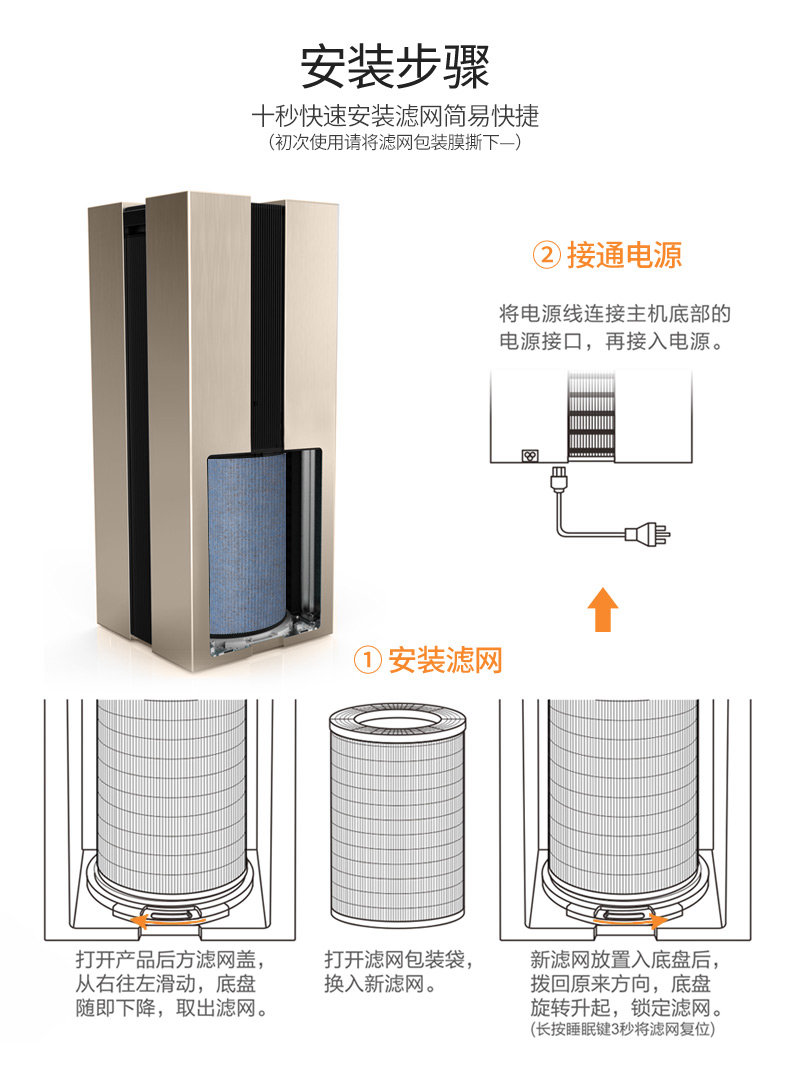 安装步骤

十秒快速安装滤网简易快捷
（初次使用请将滤网包装膜撕下—）

② 接通电源

将电源线连接主机底部的电源接口，再接入电源。

① 安装滤网

打开产品后方滤网盖，从右往左滑动，底盘随即下降，取出滤网。

打开滤网包装袋，换入新滤网。

新滤网放置入底盘后，拨回原来方向，底盘旋转升起，锁定滤网。
（长按睡眠键3秒将滤网复位）