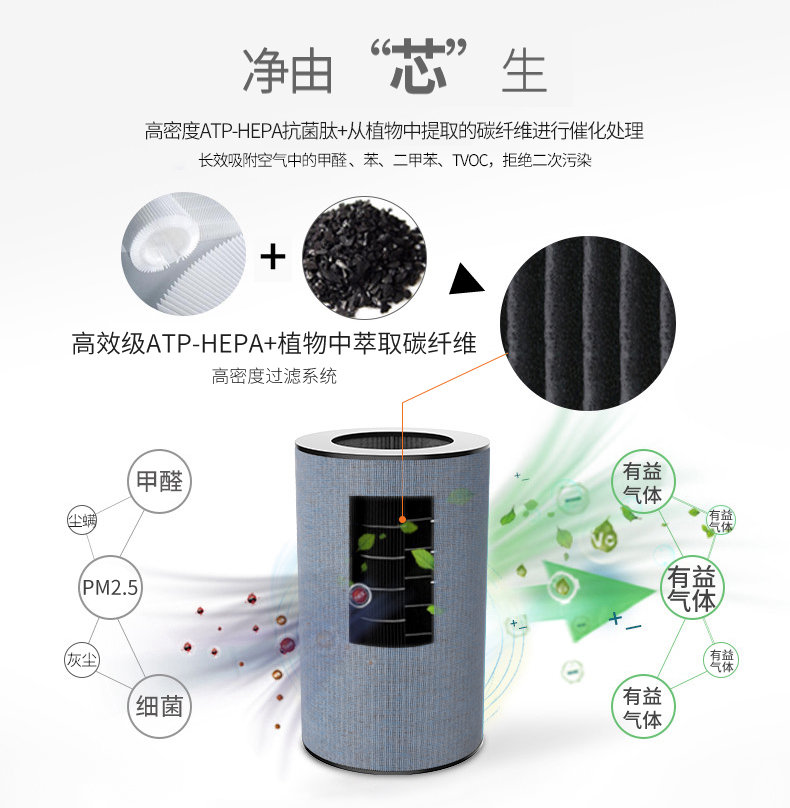 净由“芯”生

高密度ATP-HEPA抗菌肽+从植物中提取的碳纤维进行催化处理

长效吸附空气中的甲醛、苯、二甲苯、TVOC，拒绝二次污染

+

高效级ATP-HEPA+植物中萃取碳纤维

高密度过滤系统

甲醛

尘螨

PM2.5

灰尘

细菌

有益气体

有益气体

有益气体

有益气体

有益气体