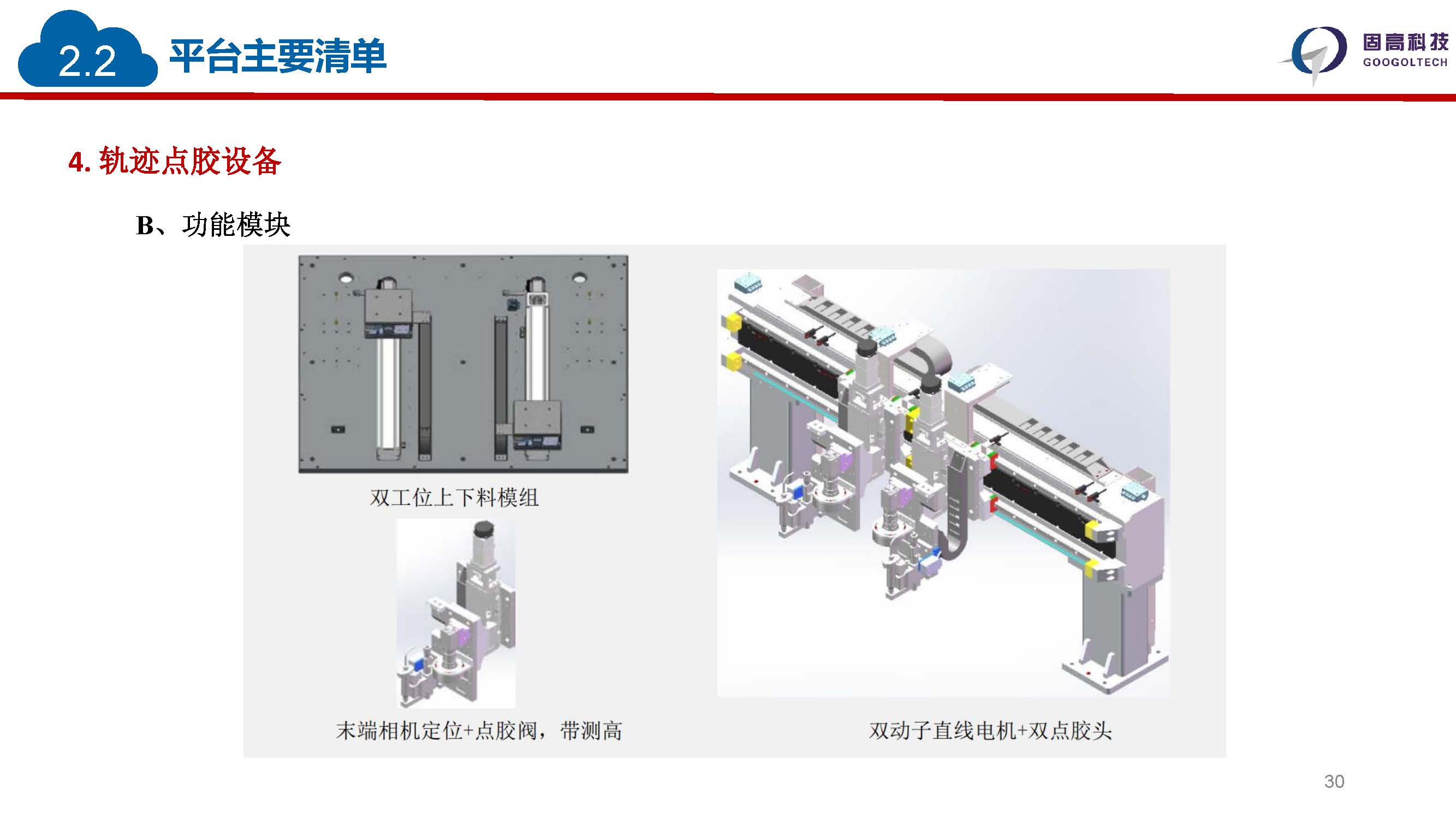 2.2 平台主要清单

固高科技
GOOGOLTECH

4. 轨迹点胶设备

B、功能模块

双工位上下料模组

末端相机定位+点胶阀，带测高

双动子直线电机+双点胶头

30