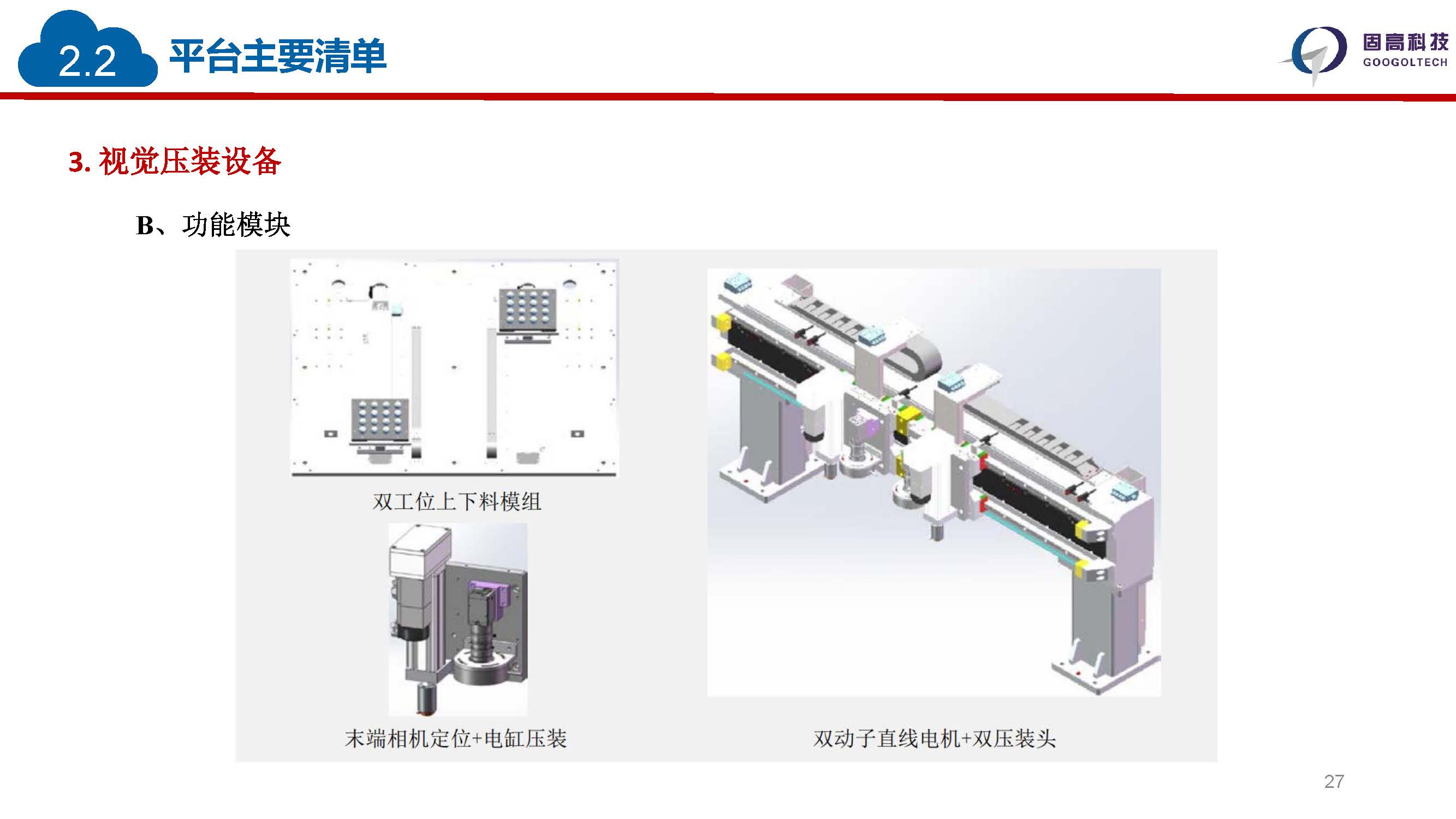 2.2 平台主要清单

固高科技
GOOGOLTECH

3. 视觉压装设备

B、功能模块

双工位上下料模组

末端相机定位+电缸压装

双动子直线电机+双压装头

27