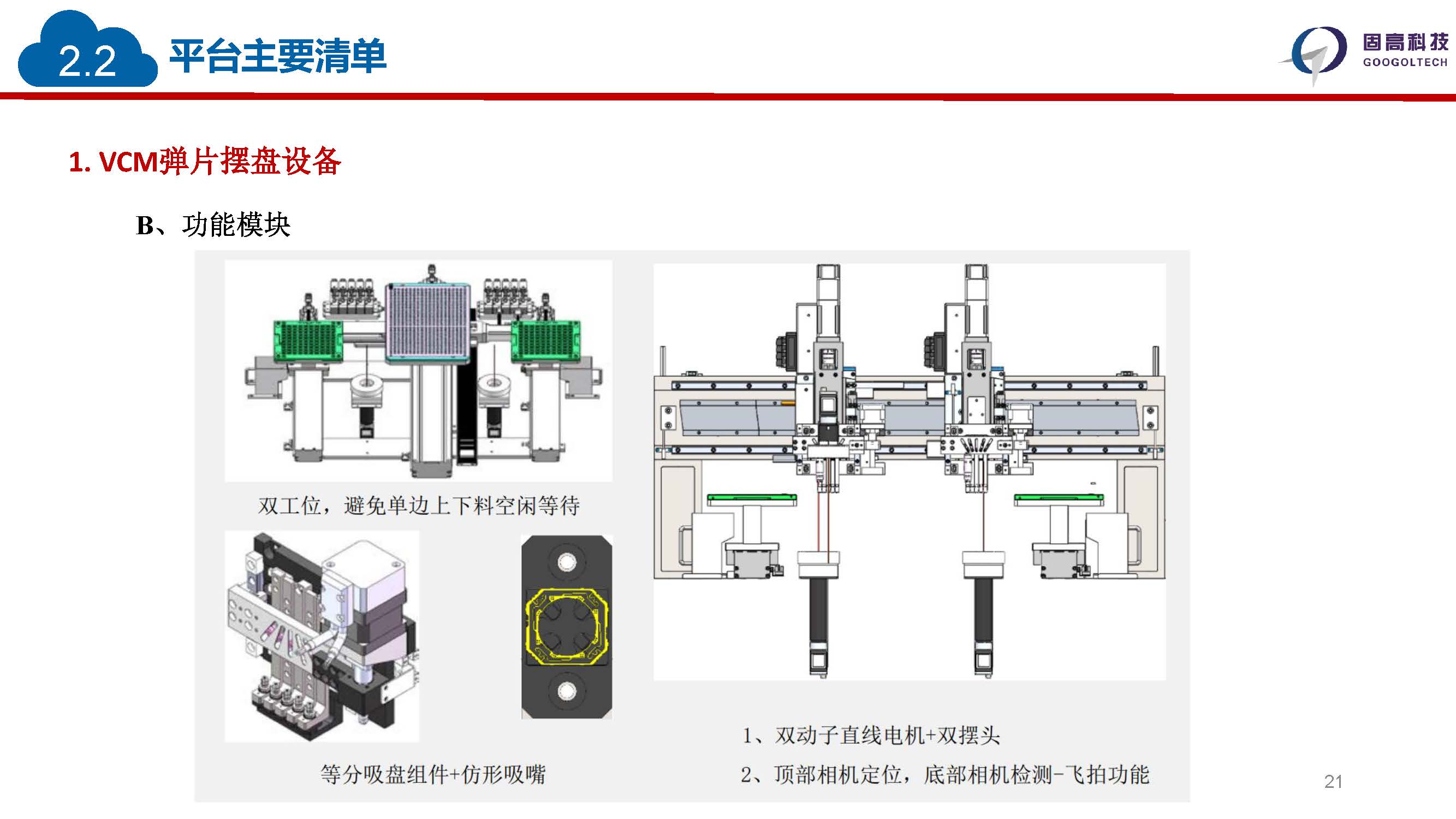 2.2 平台主要清单

固高科技
GOOGOLTECH

1. VCM弹片摆盘设备

B、功能模块

双工位，避免单边上下料空闲等待

等分吸盘组件+仿形吸嘴

1、双动子直线电机+双摆头

2、顶部相机定位，底部相机检测-飞拍功能

21