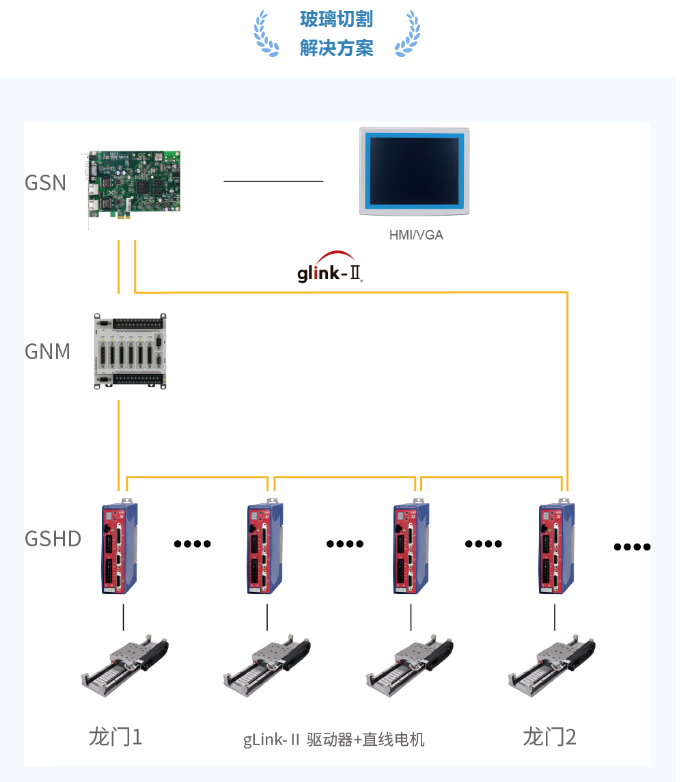 玻璃切割
解决方案

GSN

HMI/VGA

glink-Ⅱ

GNM

GSHD

••••

••••

••••

••••

龙门1

gLink-Ⅱ 驱动器+直线电机

龙门2