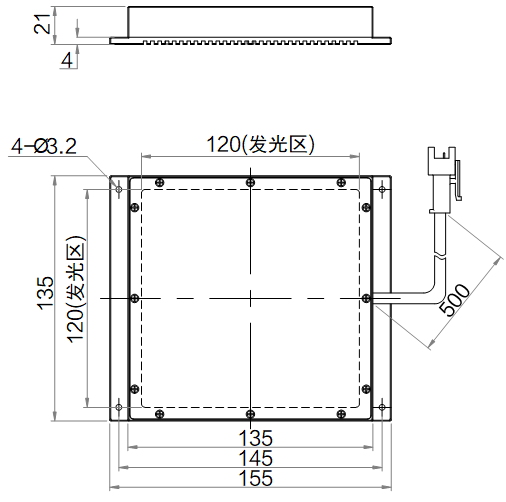 21
4
4-Ø3.2
120(发光区)
135
120(发光区)
500
135
145
155