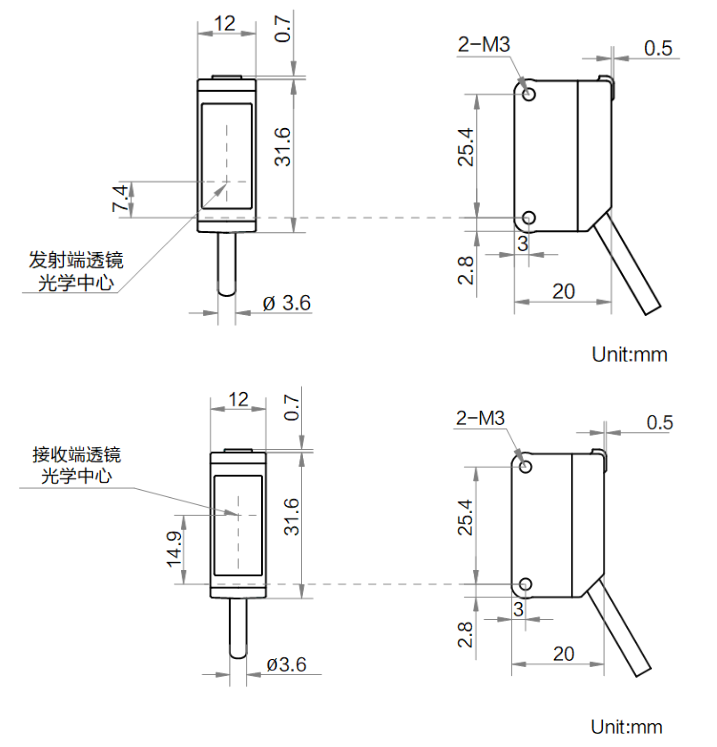 12
0.7
31.6
7.4
发射端透镜
光学中心
ø 3.6
2-M3
0.5
25.4
3
2.8
20
Unit:mm

12
0.7
接收端透镜
光学中心
31.6
14.9
ø3.6
2-M3
0.5
25.4
3
2.8
20
Unit:mm