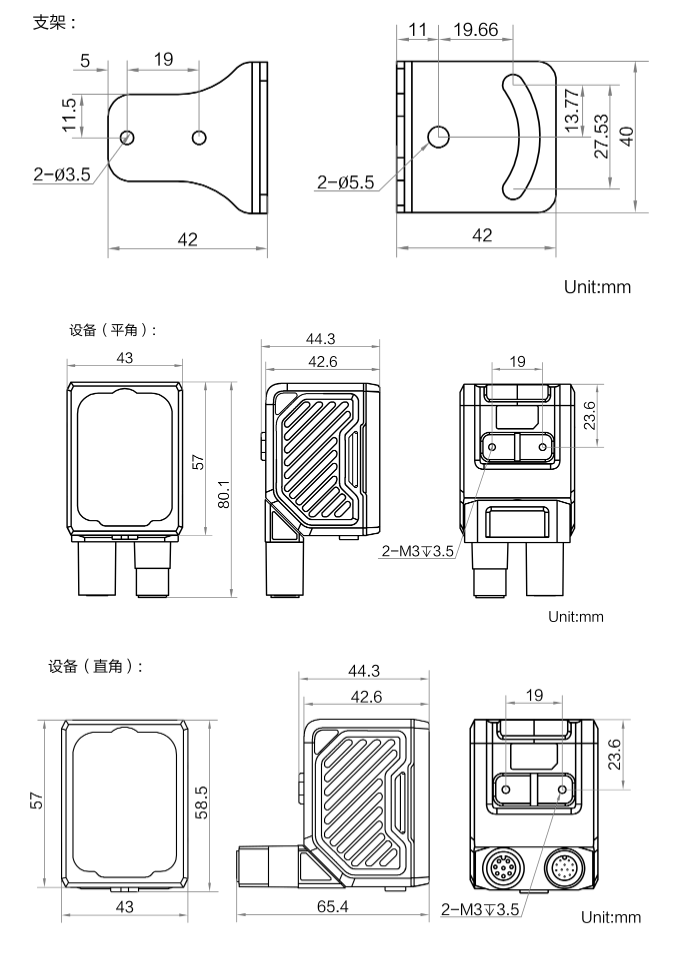 支架：

5
19
11.5
2-ø3.5
42

11
19.66
13.77
27.53
40
2-ø5.5
42

Unit:mm

设备（平角）：

43
57
80.1

44.3
42.6

19
23.6
2-M3↧3.5

Unit:mm

设备（直角）：

57
58.5
43

44.3
42.6
65.4

19
23.6
2-M3↧3.5

Unit:mm